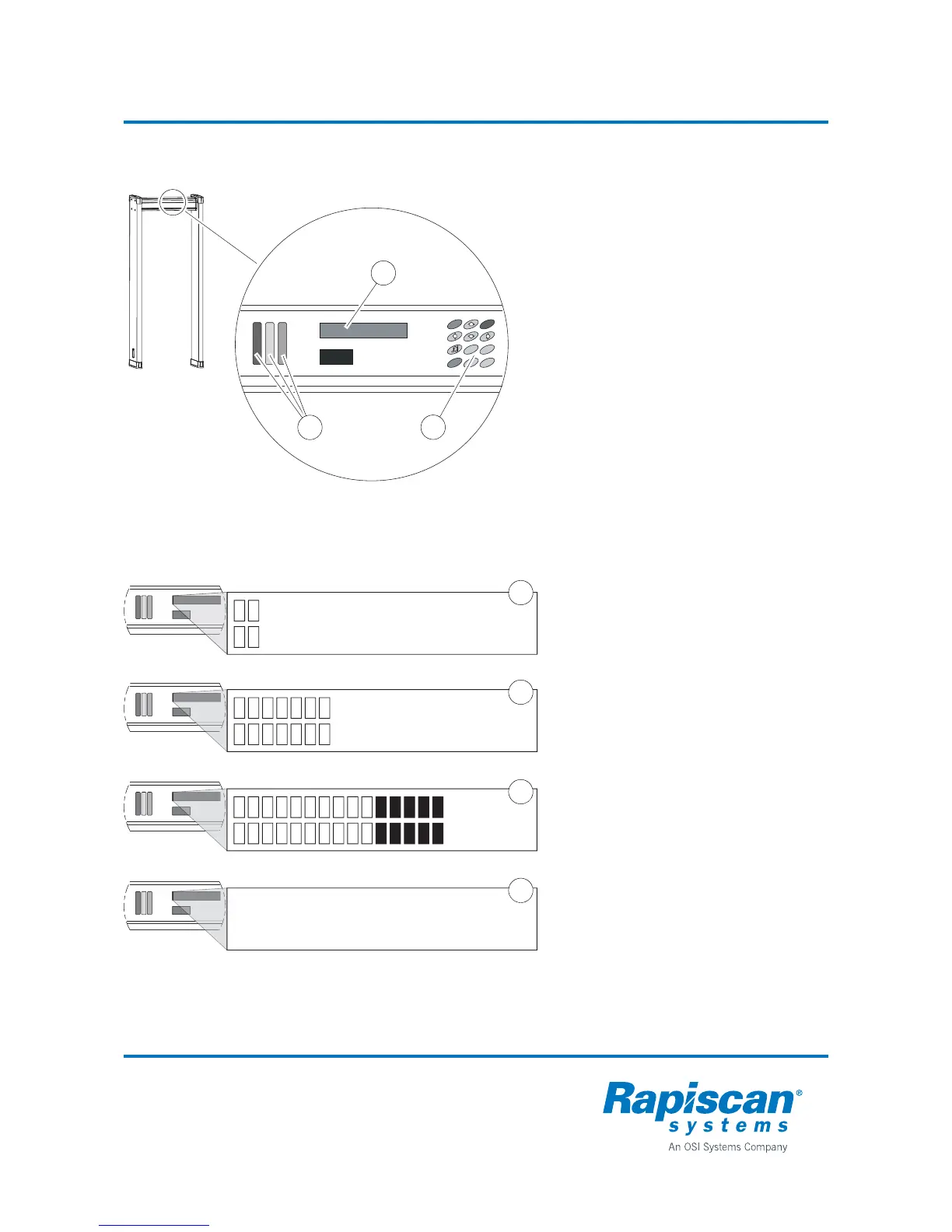 Rapiscan®
systems
An OSI Systems Company