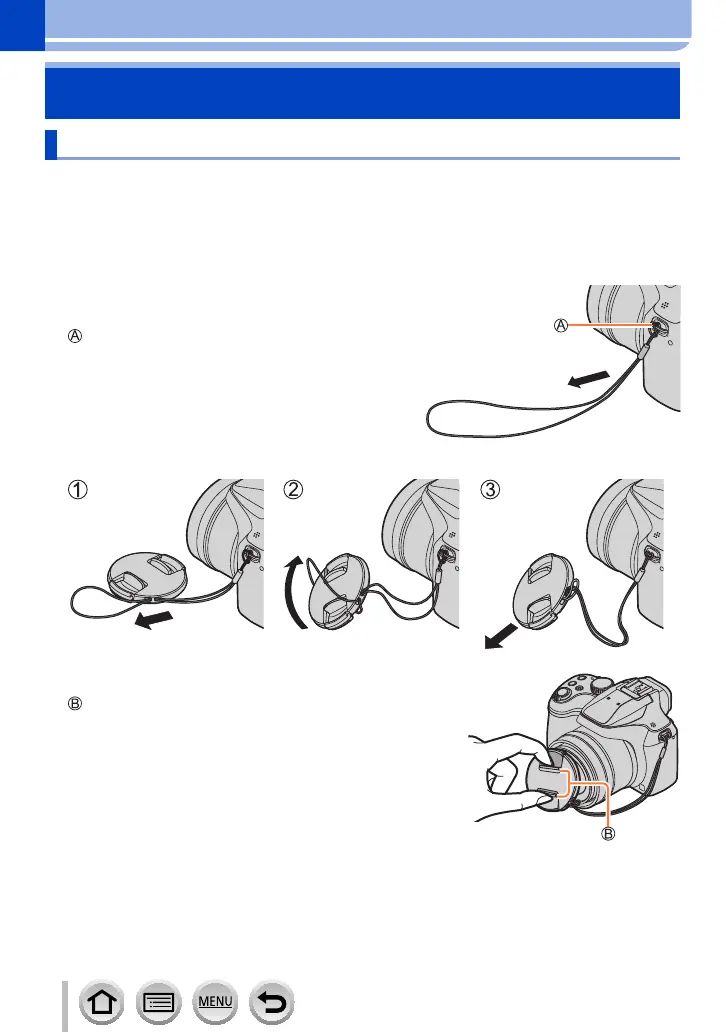 Ⓐ

Ⓐ

①

②

③

Ⓑ

Ⓑ

MENU