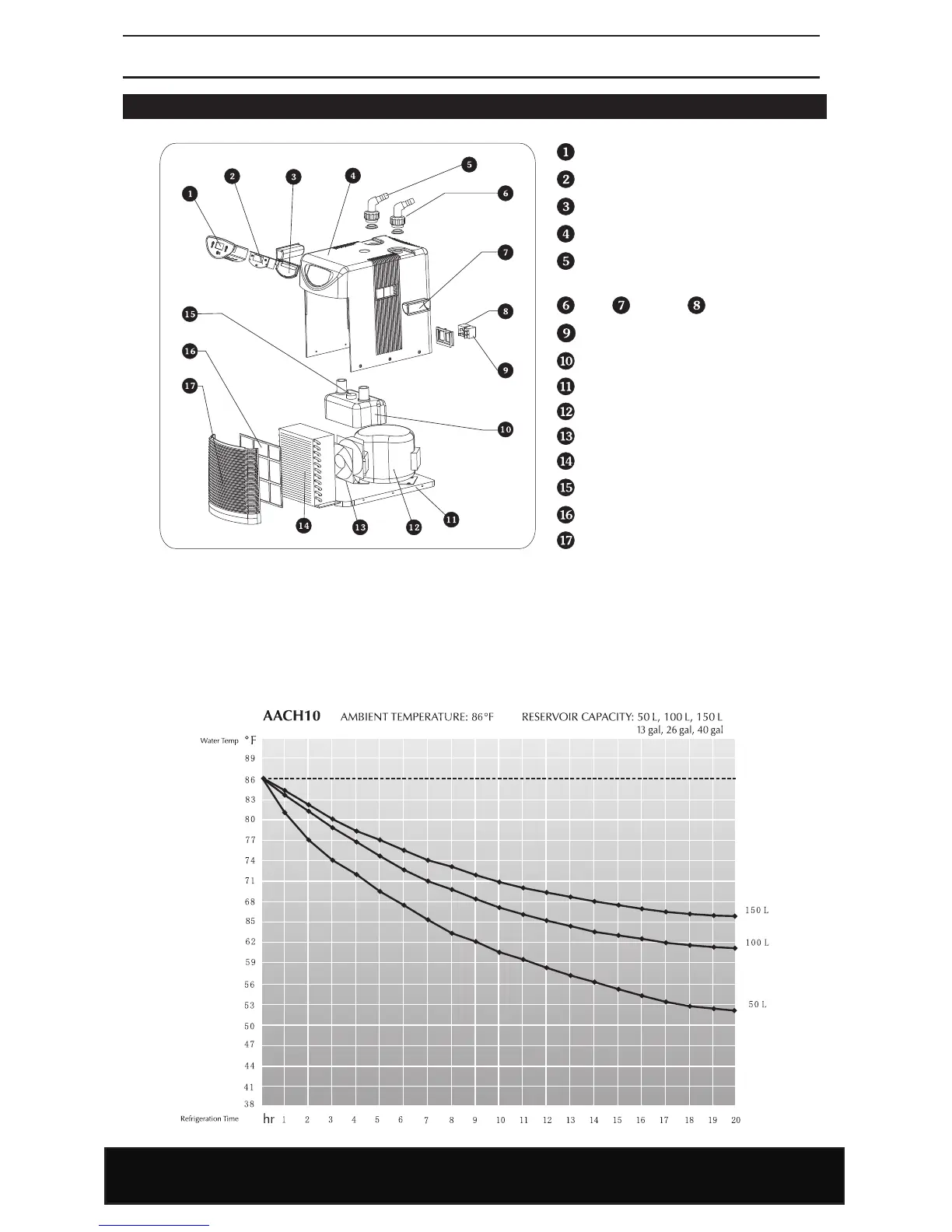 1 2 3 4 5 6 7 8 9 10 11 12 13 14 15 16 17

1
2
3
4
5

6 7 8
9
10
11
12
13
14
15
16
17

AACH10 AMBIENT TEMPERATURE: 86°F RESERVOIR CAPACITY: 50 L, 100 L, 150 L
13 gal, 26 gal, 40 gal

Water Temp °F
89
86
83
80
77
74
71
68
85
62
59
56
53
50
47
44
41
38

150 L
100 L
50 L

Refrigeration Time hr 1 2 3 4 5 6 7 8 9 10 11 12 13 14 15 16 17 18 19 20