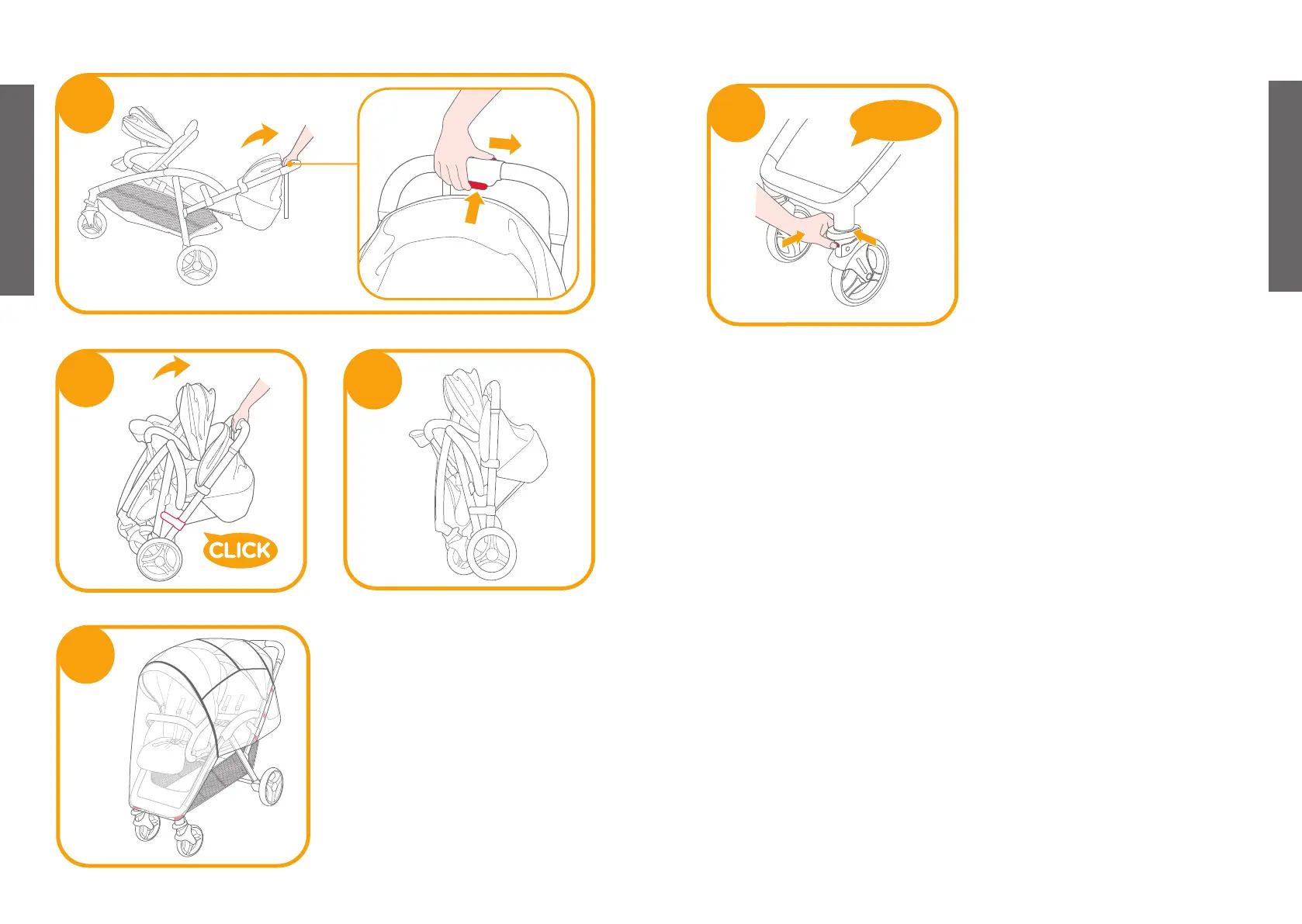 CLICK