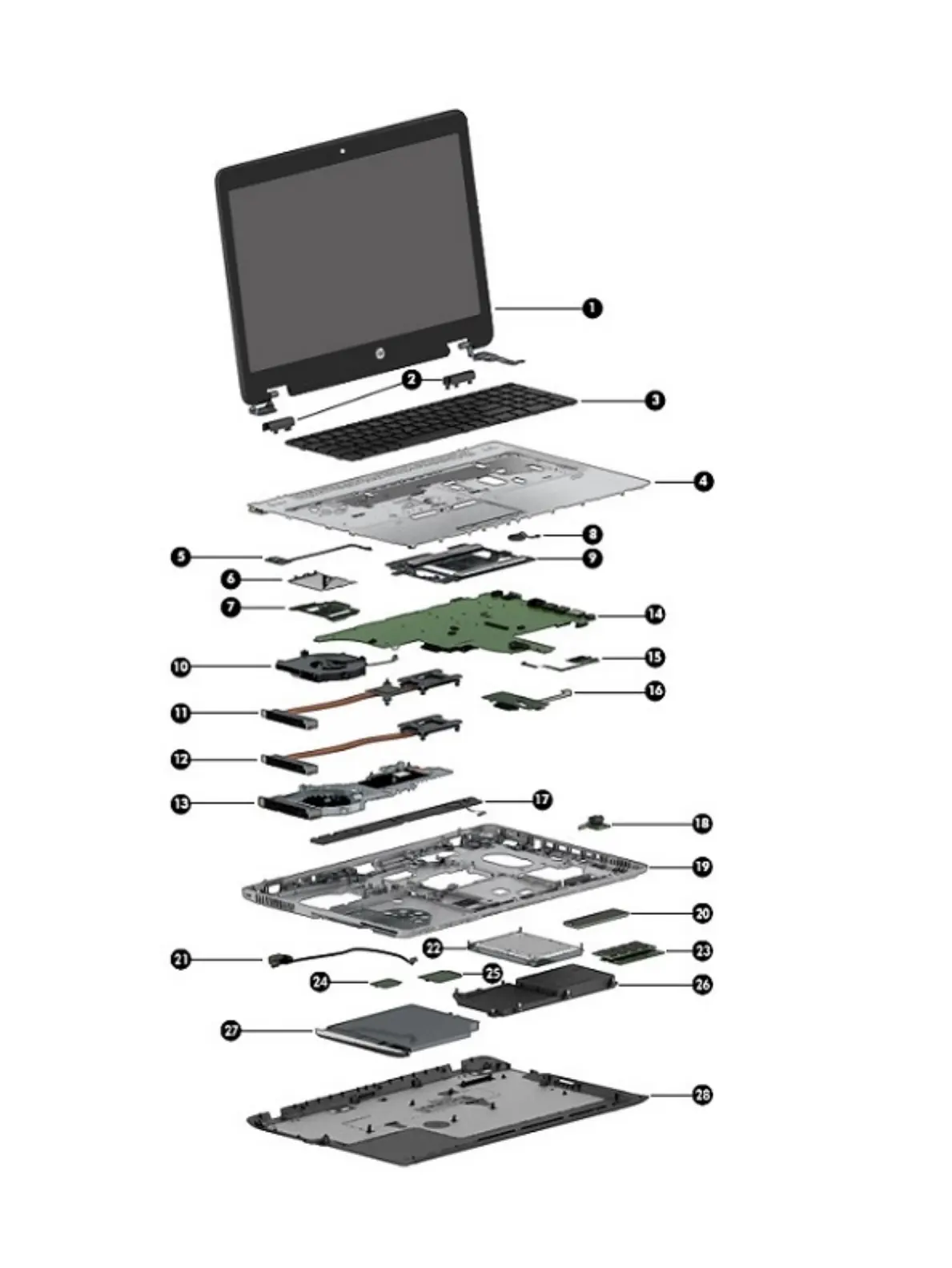 1
2
3
4
8
5
9
6
7
14
10
15
16
11
12
13
17
18
19
20
21
22
23
24
25
26
27
28