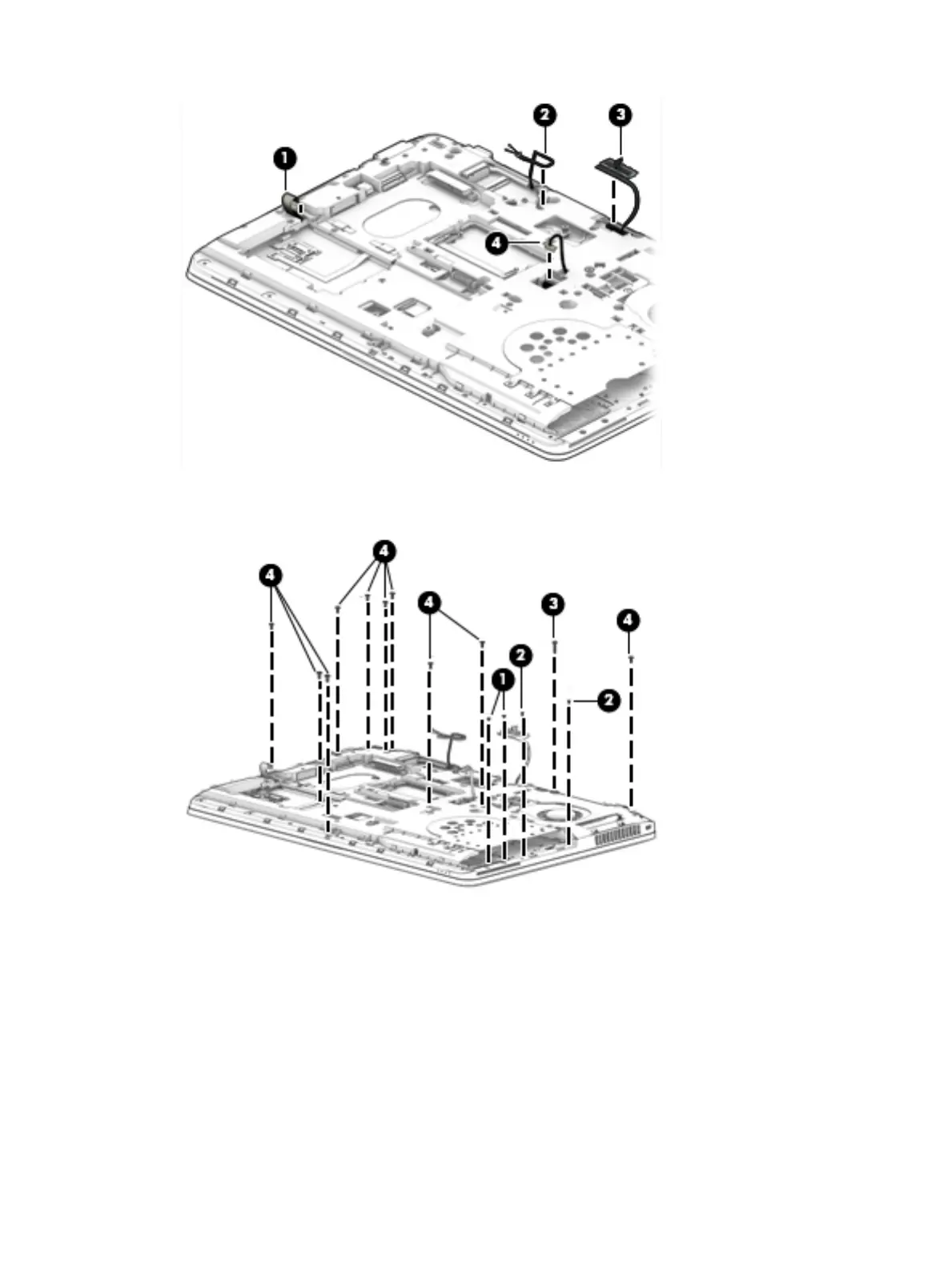 1
2
3
4

4
4
4
3
4
2
1
2