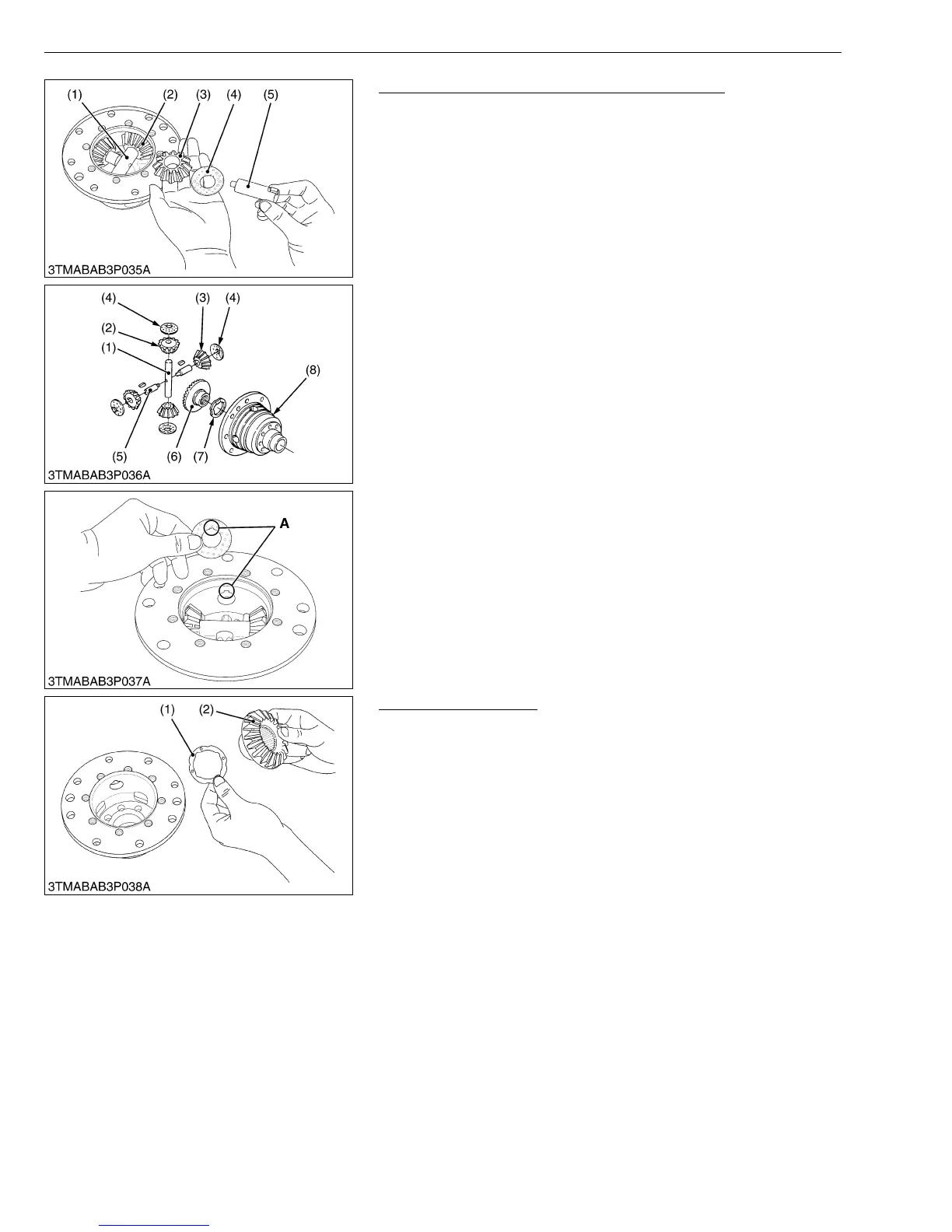 (1) (2) (3) (4) (5)

3TMABAB3P035A

(4) (3) (4)
(2)
(1)
(8)
(5) (6) (7)

3TMABAB3P036A

A

3TMABAB3P037A

(1) (2)

3TMABAB3P038A