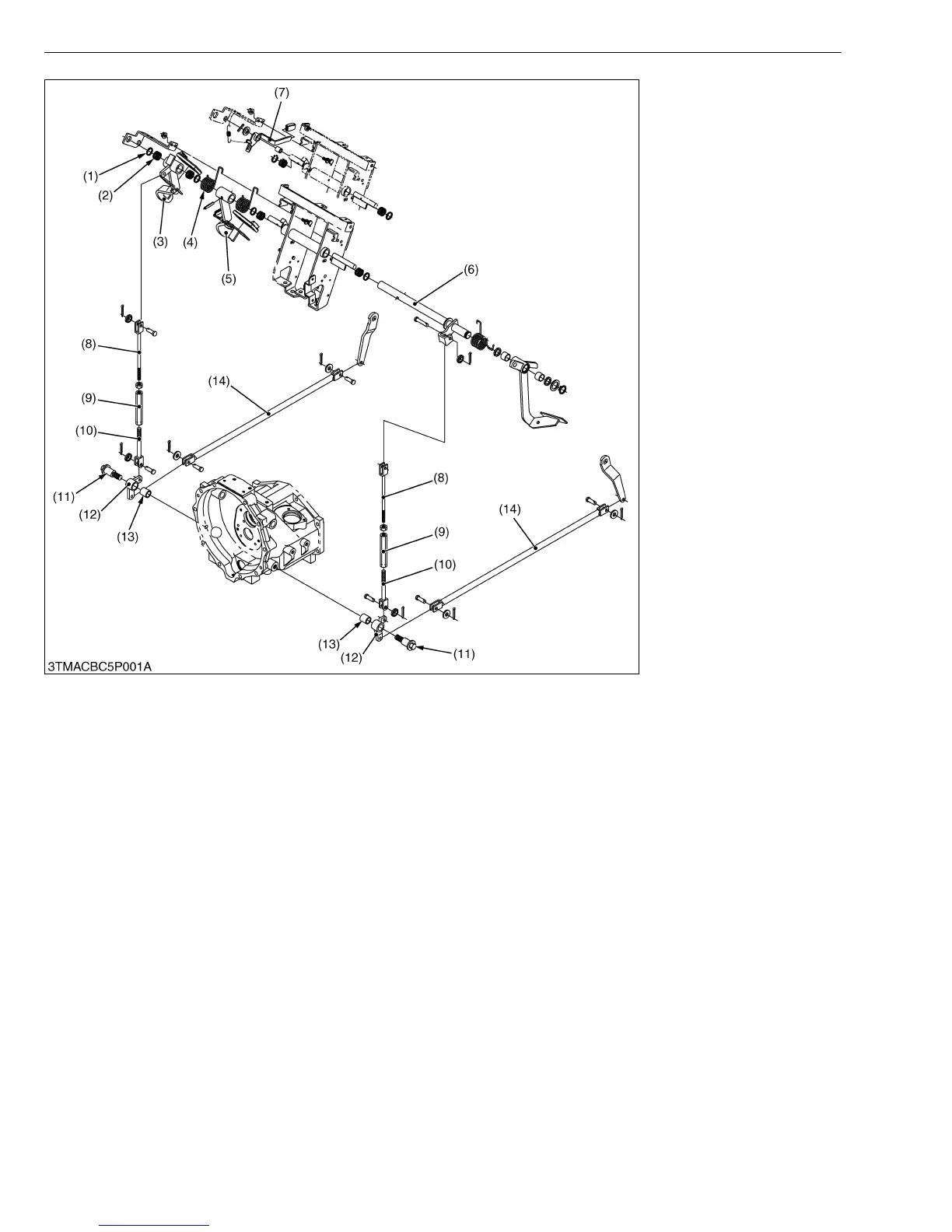 (7)
(1)
(2)
(3)
(4)
(5)
(6)
(8)
(9)
(10)
(14)
(11)
(12)
(13)
(8)
(9)
(10)
(14)
(13)
(12)
(11)
3TMACBC5P001A