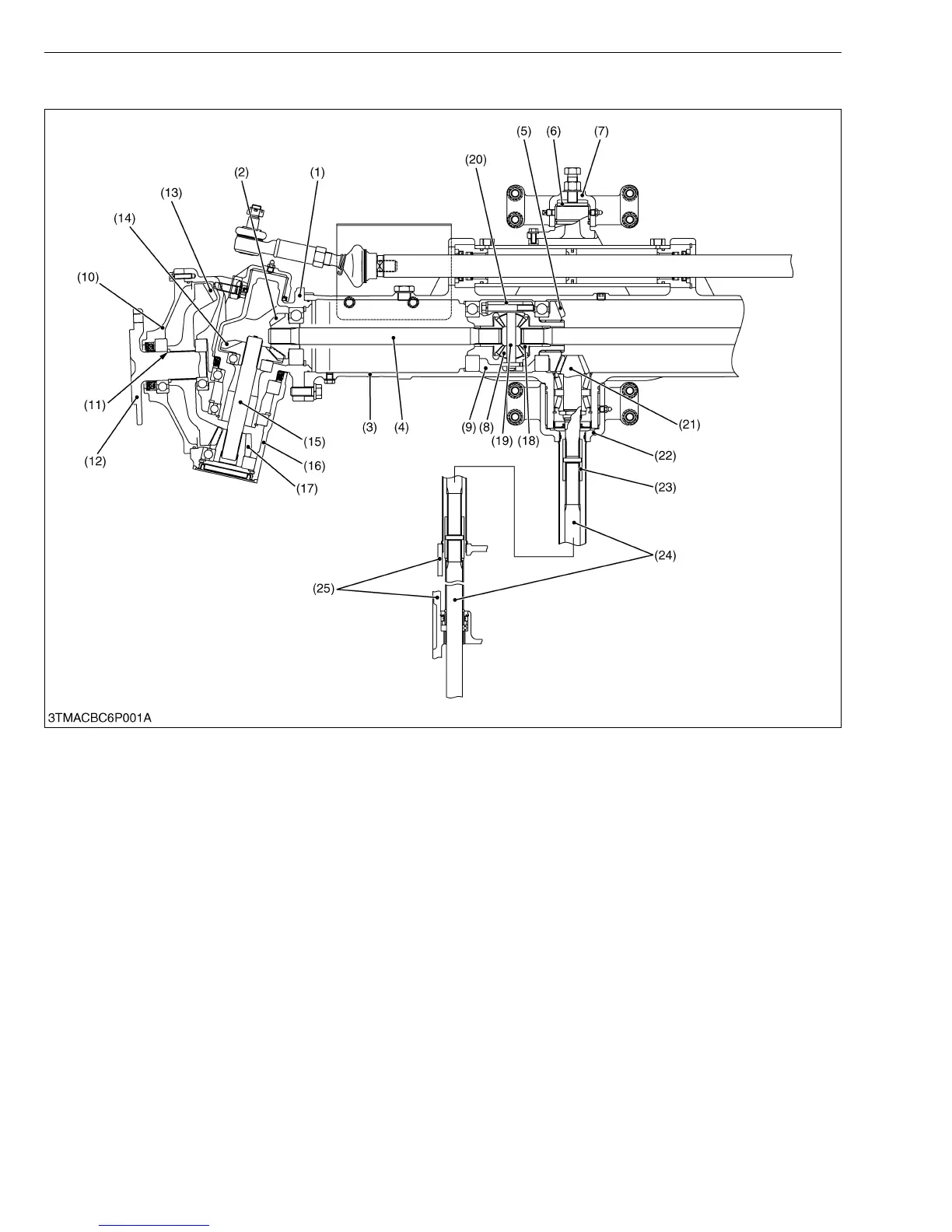 (5) (6) (7)

(20)

(2) (1)

(13)

(14)

(10)

(11)

(12)

(3) (4) (9) (8) (19) (18)

(15)

(16)

(17)

(21)

(22)

(23)

(24)

(25)

3TMACBC6P001A