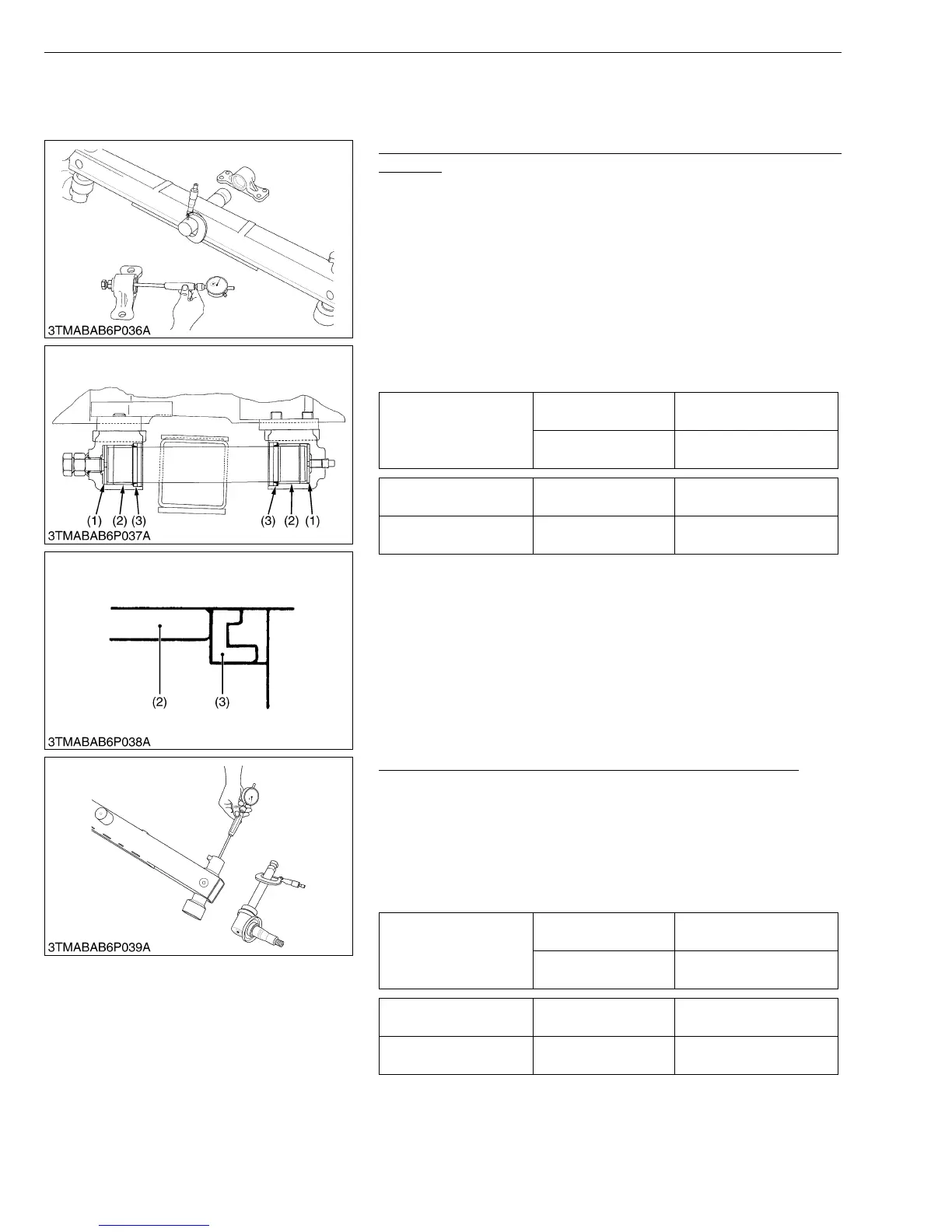 3TMABAB6P036A

(1) (2) (3) (3) (2) (1)
3TMABAB6P037A

(2) (3)
3TMABAB6P038A

3TMABAB6P039A