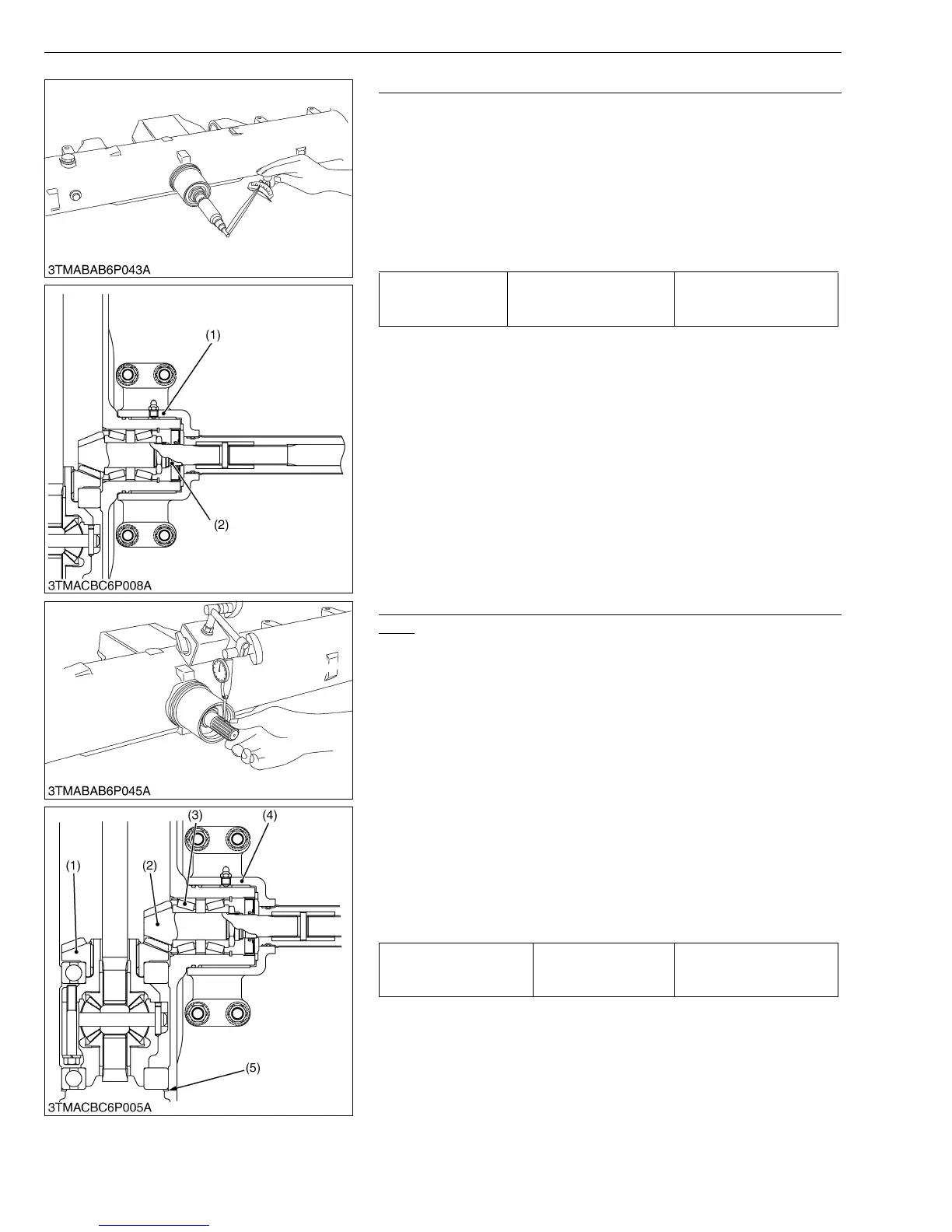 3TMABAB6P043A

(1)

(2)

3TMACBC6P008A

3TMABAB6P045A

(3) (4)

(1) (2)

(5)

3TMACBC6P005A