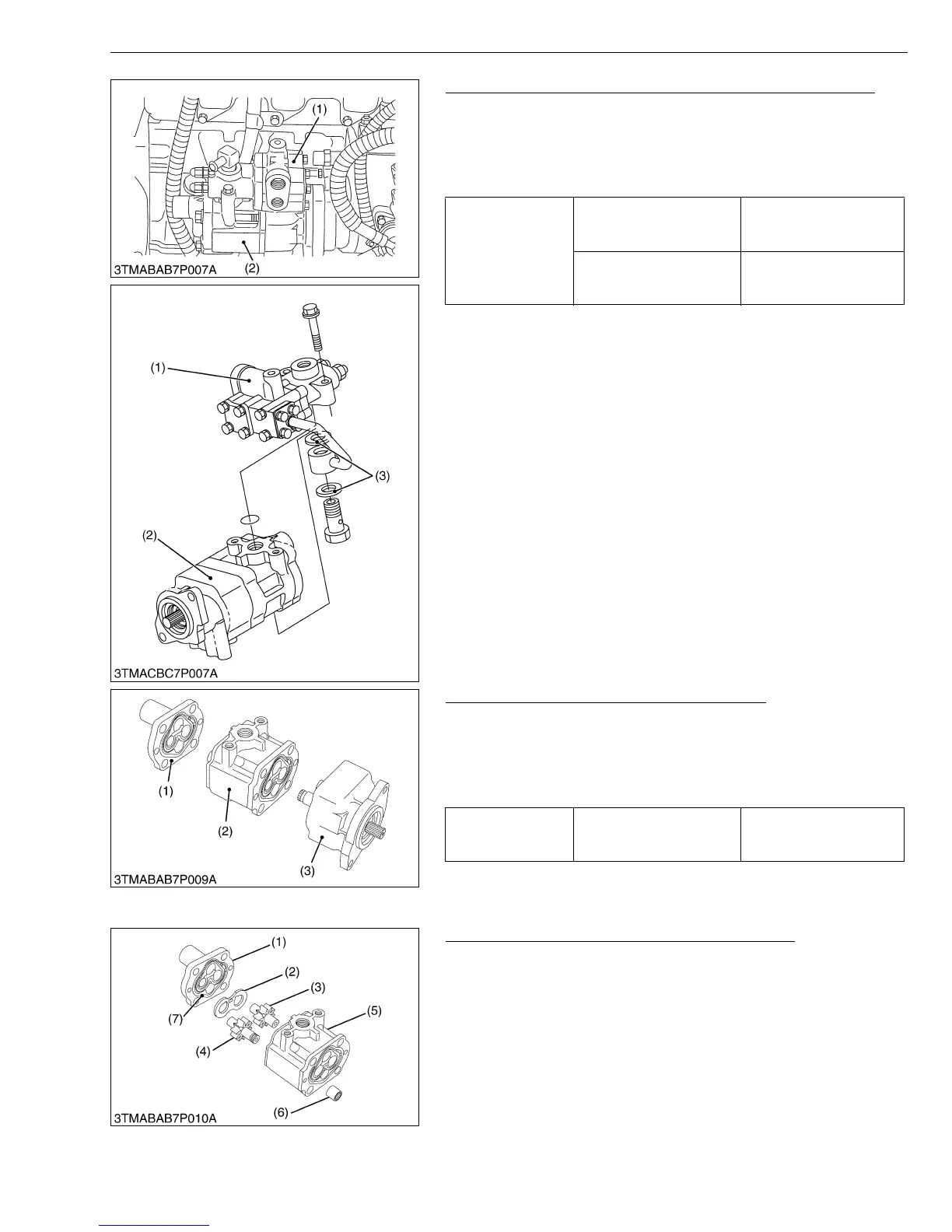 (1)

(2)

3TMABAB7P007A

(1)

(3)

(2)

3TMACBC7P007A

(1)

(2)

(3)

3TMABAB7P009A

(1)

(2)

(3)

(5)

(7)

(4)

(6)

3TMABAB7P010A