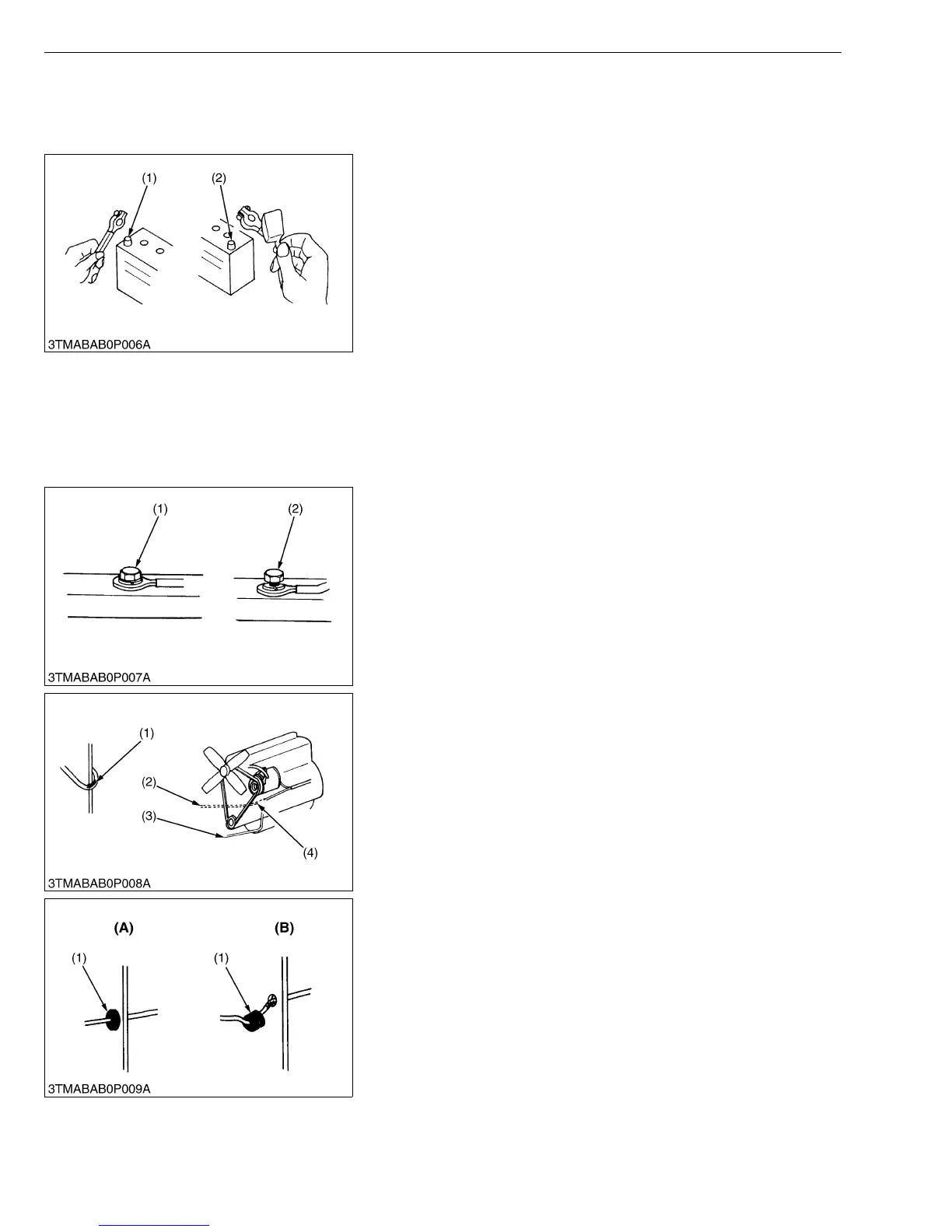 (1)
(2)
3TMABAB0P006A

(1)
(2)
3TMABAB0P007A

(1)
(2)
(3)
(4)
3TMABAB0P008A

(A)
(B)
(1)
(1)
3TMABAB0P009A