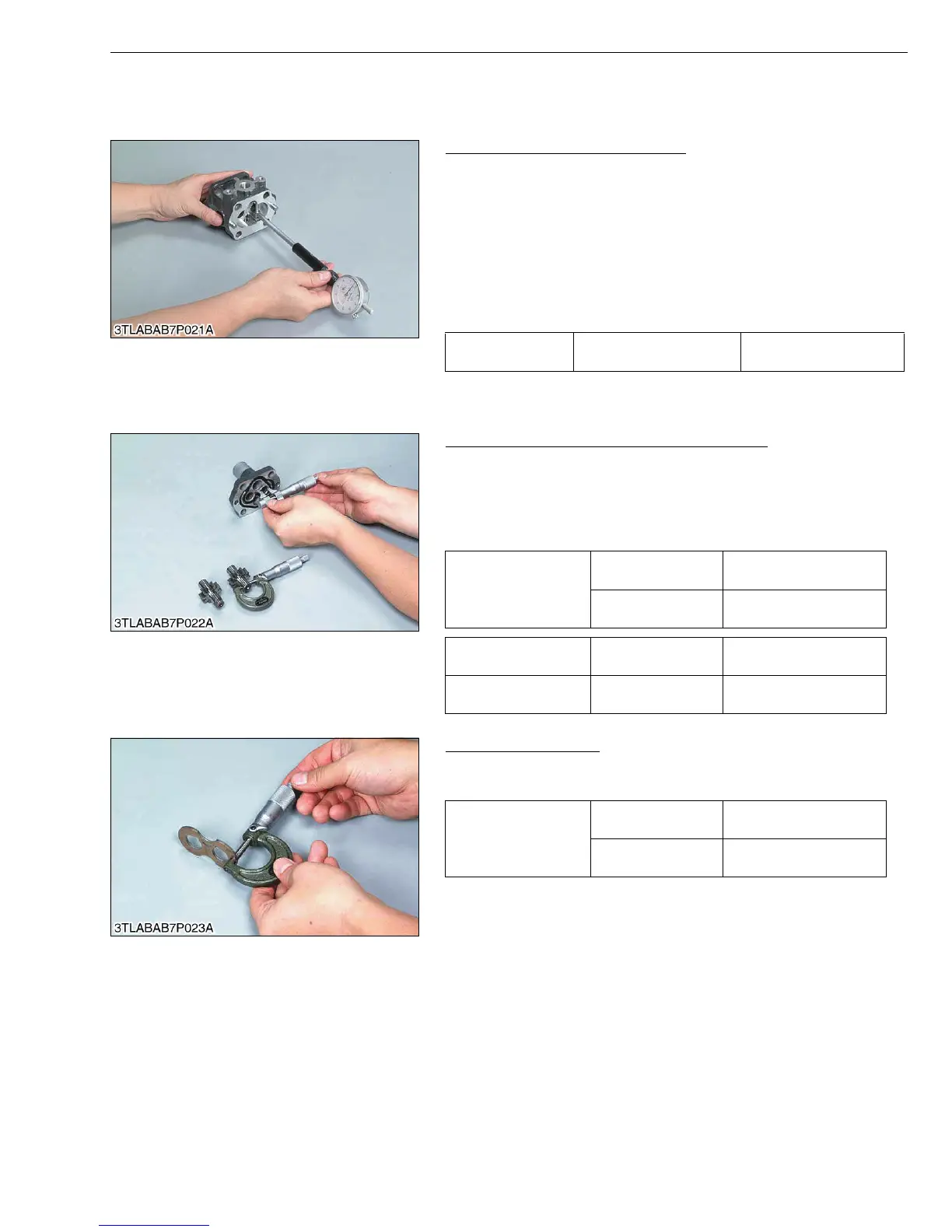 3TLABAB7P021A

3TLABAB7P022A

3TLABAB7P023A