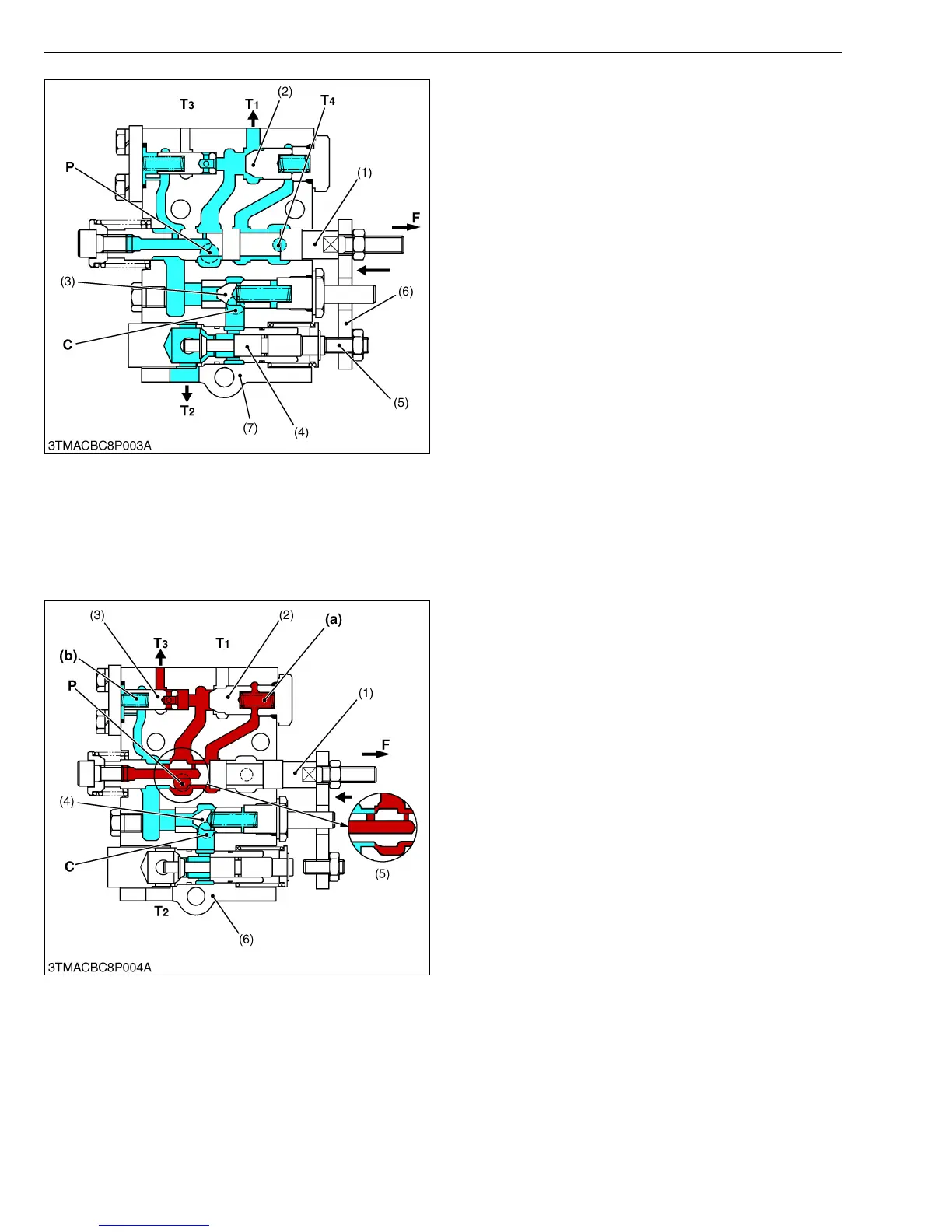 T3
T1
(2)
T4
P
(1)
F
(3)
(6)
C
(5)
T2
(7)
(4)
3TMACBC8P003A

(3)
(2)
(a)
T3
T1
(b)
P
(1)
F
(4)
C
(5)
T2
(6)
3TMACBC8P004A