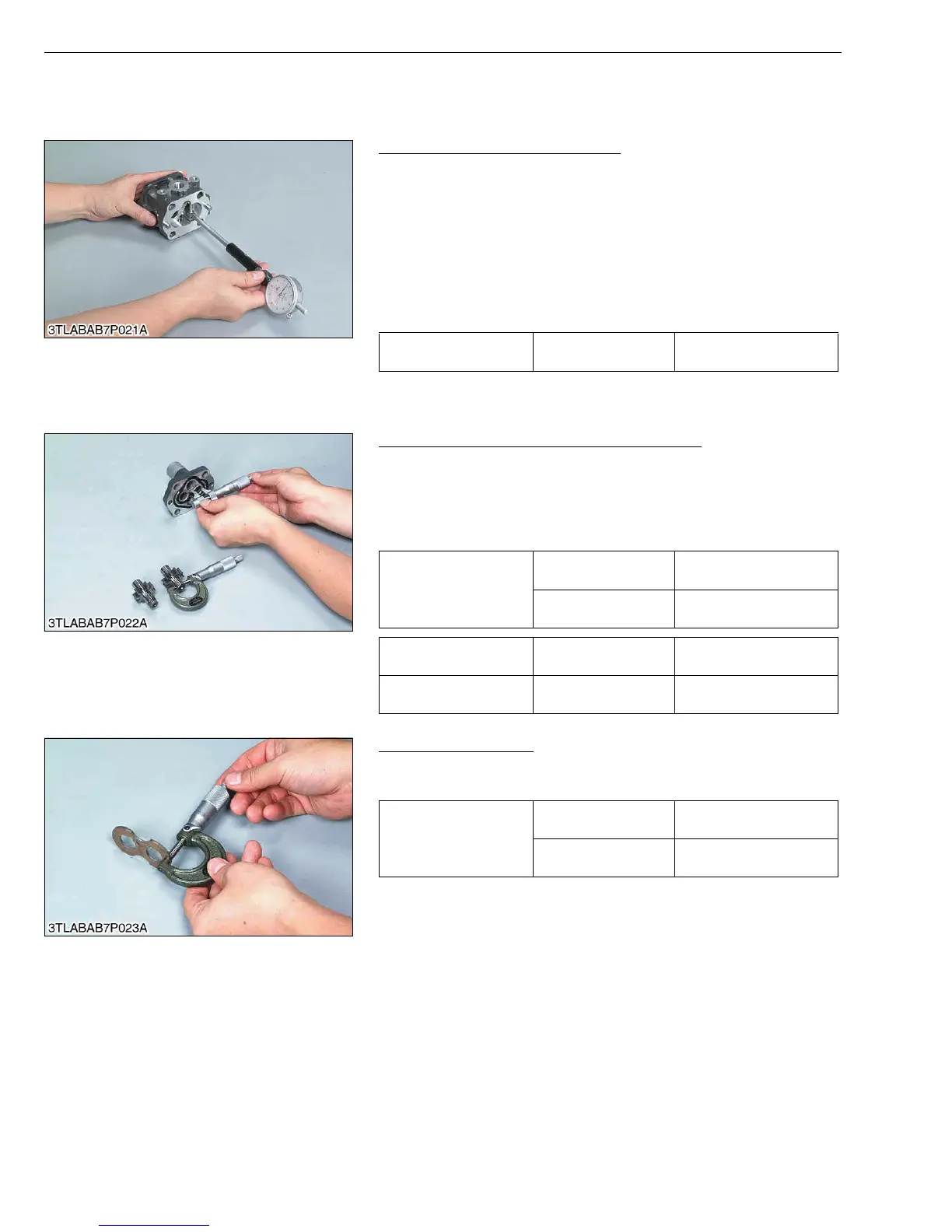 3TLABAB7P021A

3TLABAB7P022A

3TLABAB7P023A