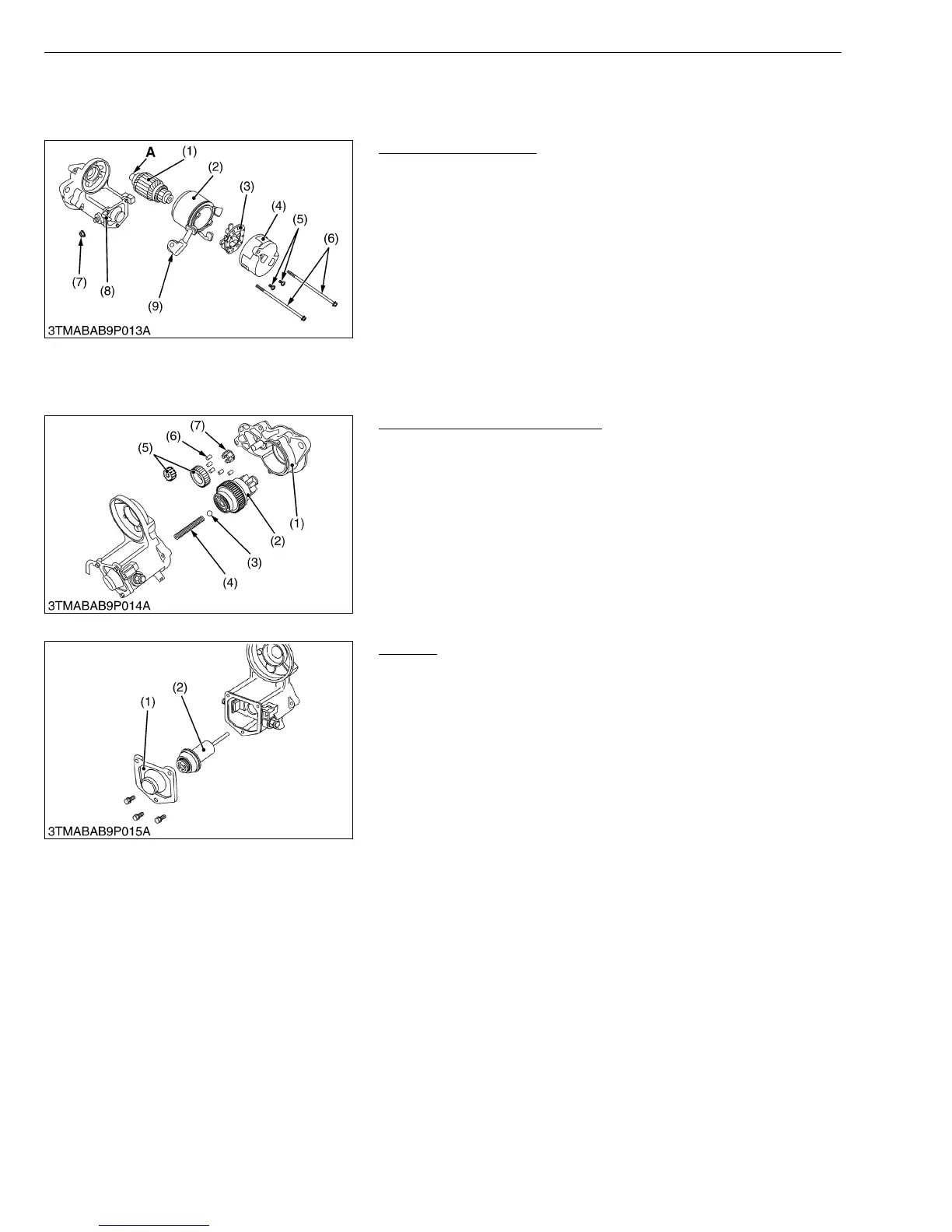 A
(1)
(2)
(3)
(4)
(5)
(6)
(7)
(8)
(9)
3TMABAB9P013A

(7)
(6)
(5)
(1)
(2)
(3)
(4)
3TMABAB9P014A

(1)
(2)
3TMABAB9P015A