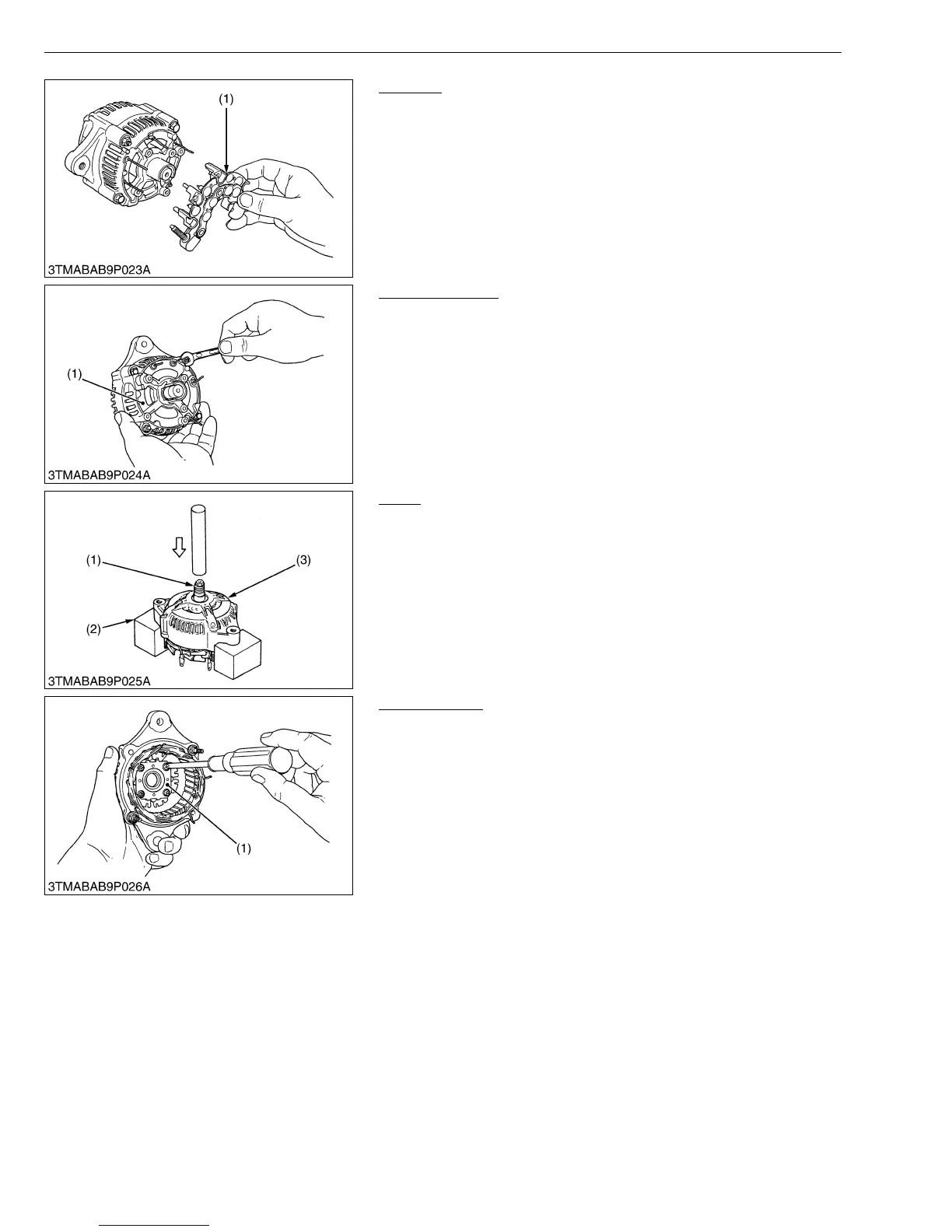 (1)

3TMABAB9P023A

(1)

3TMABAB9P024A

(1)

(3)

(2)

3TMABAB9P025A

(1)

3TMABAB9P026A