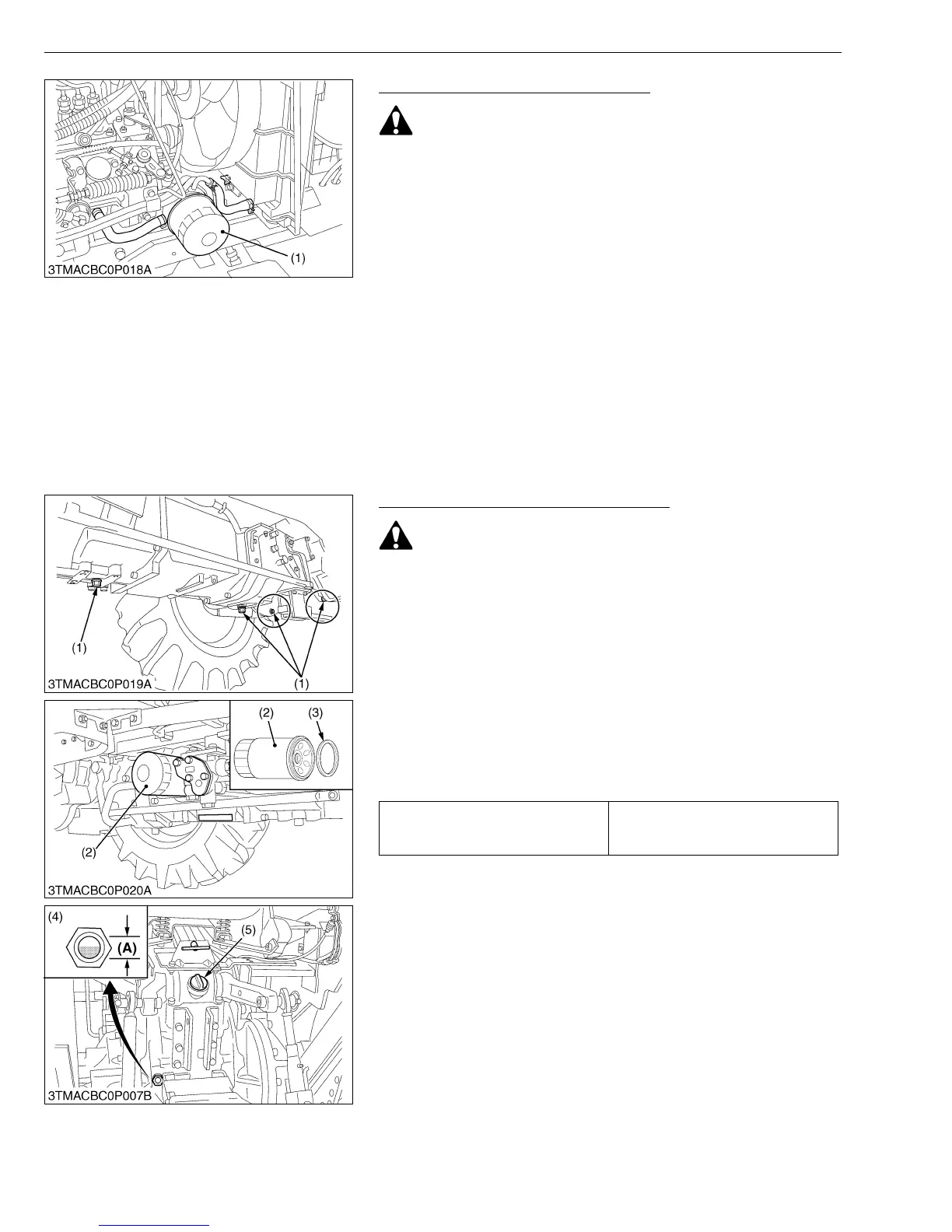 (1)
3TMACBC0P018A

(1)
3TMACBC0P019A
(1)

(2)
(3)
(2)
3TMACBC0P020A

(4)
(A)
(5)
3TMACBC0P007B