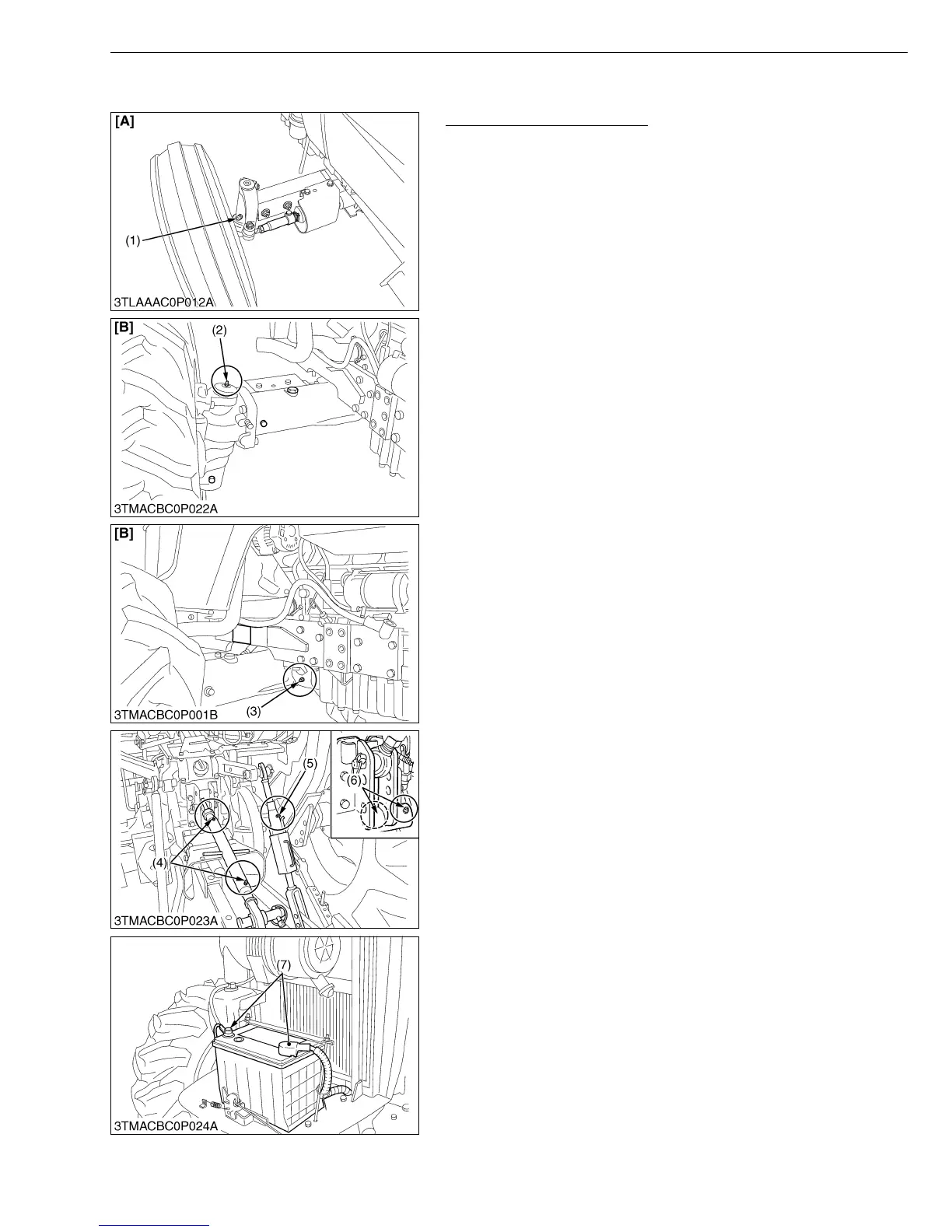 [A]

(1)

3TLAAAC0P012A

[B]

(2)

3TMACBC0P022A

[B]

(3)

3TMACBC0P001B

(5)

(6)

(4)

3TMACBC0P023A

(7)

3TMACBC0P024A