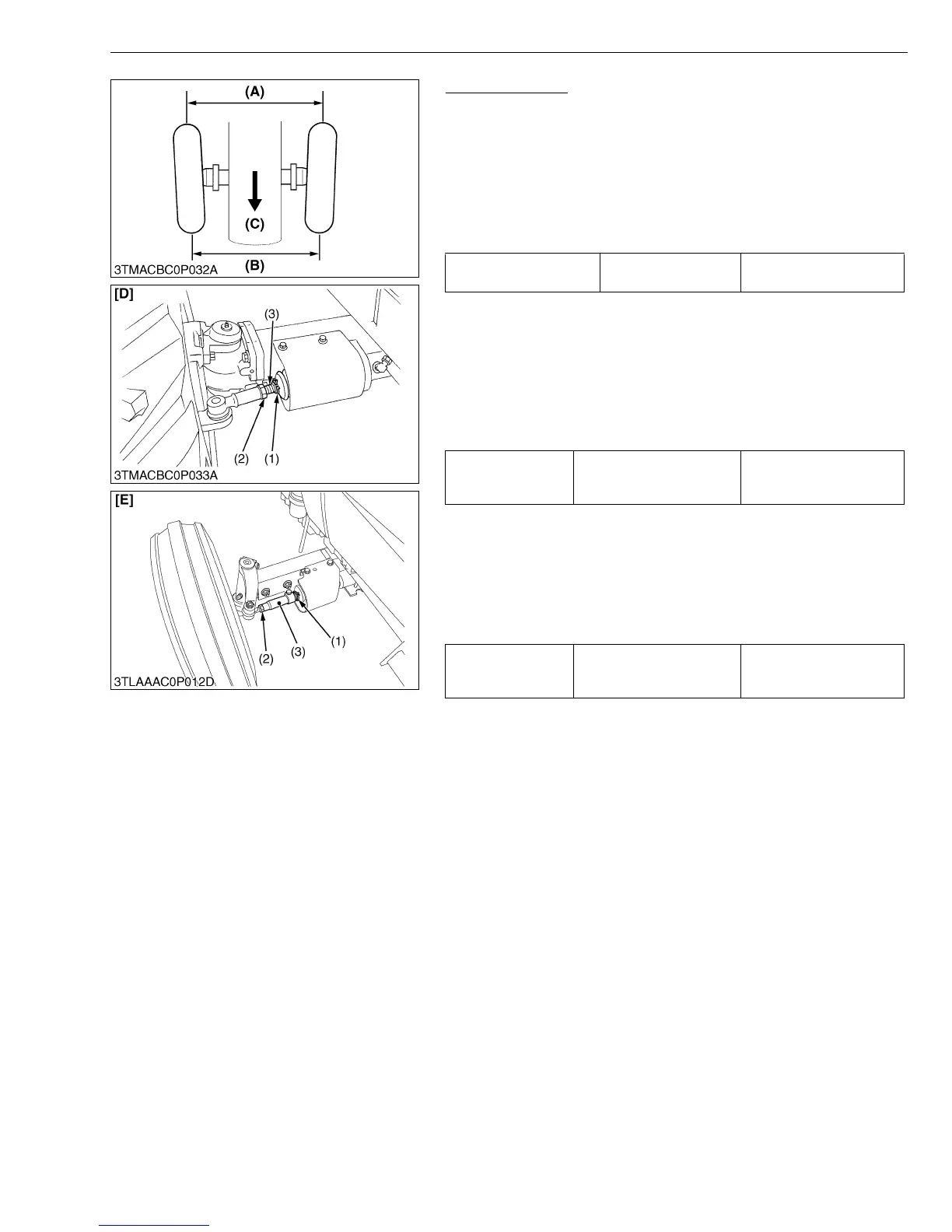 (A)

(C)

(B)

3TMACBC0P032A

[D]

(3)

(2) (1)

3TMACBC0P033A

[E]

(1)

(3)

(2)

3TLAAAC0P012D