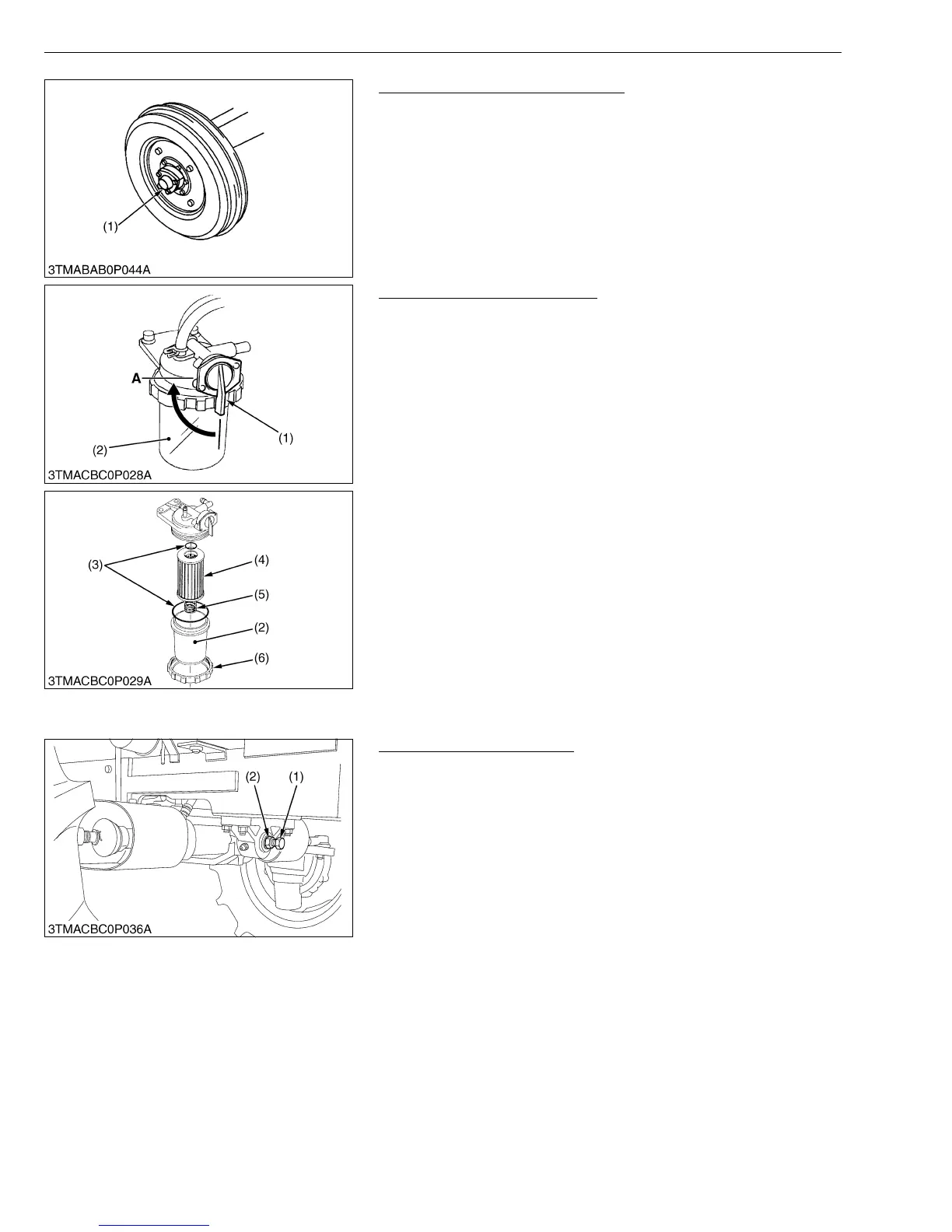 (1)

3TMABAB0P044A

A

(1)

(2)

3TMACBC0P028A

(3)

(4)

(5)

(2)

(6)

3TMACBC0P029A

(2) (1)

3TMACBC0P036A