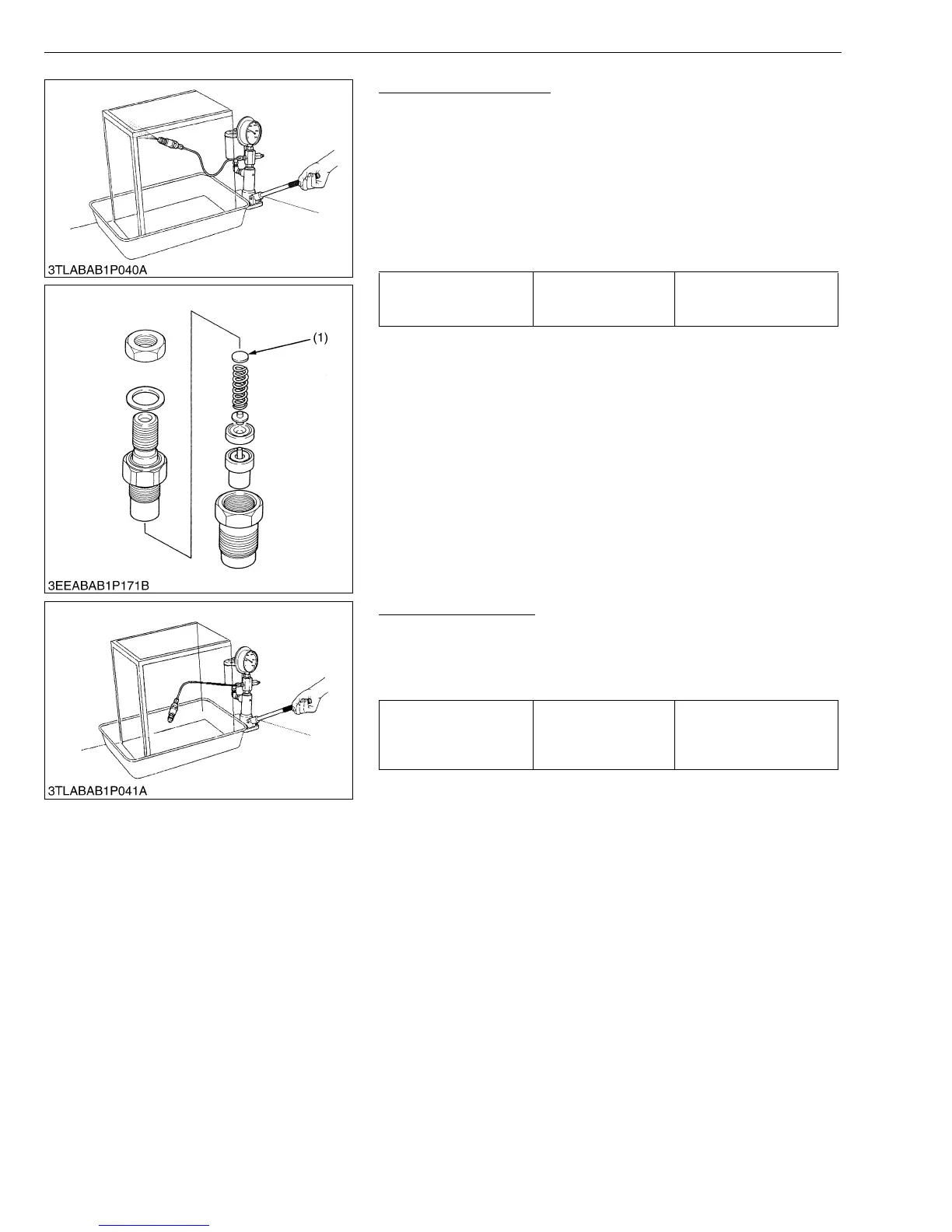 3TLABAB1P040A

(1)

3EEABAB1P171B

3TLABAB1P041A