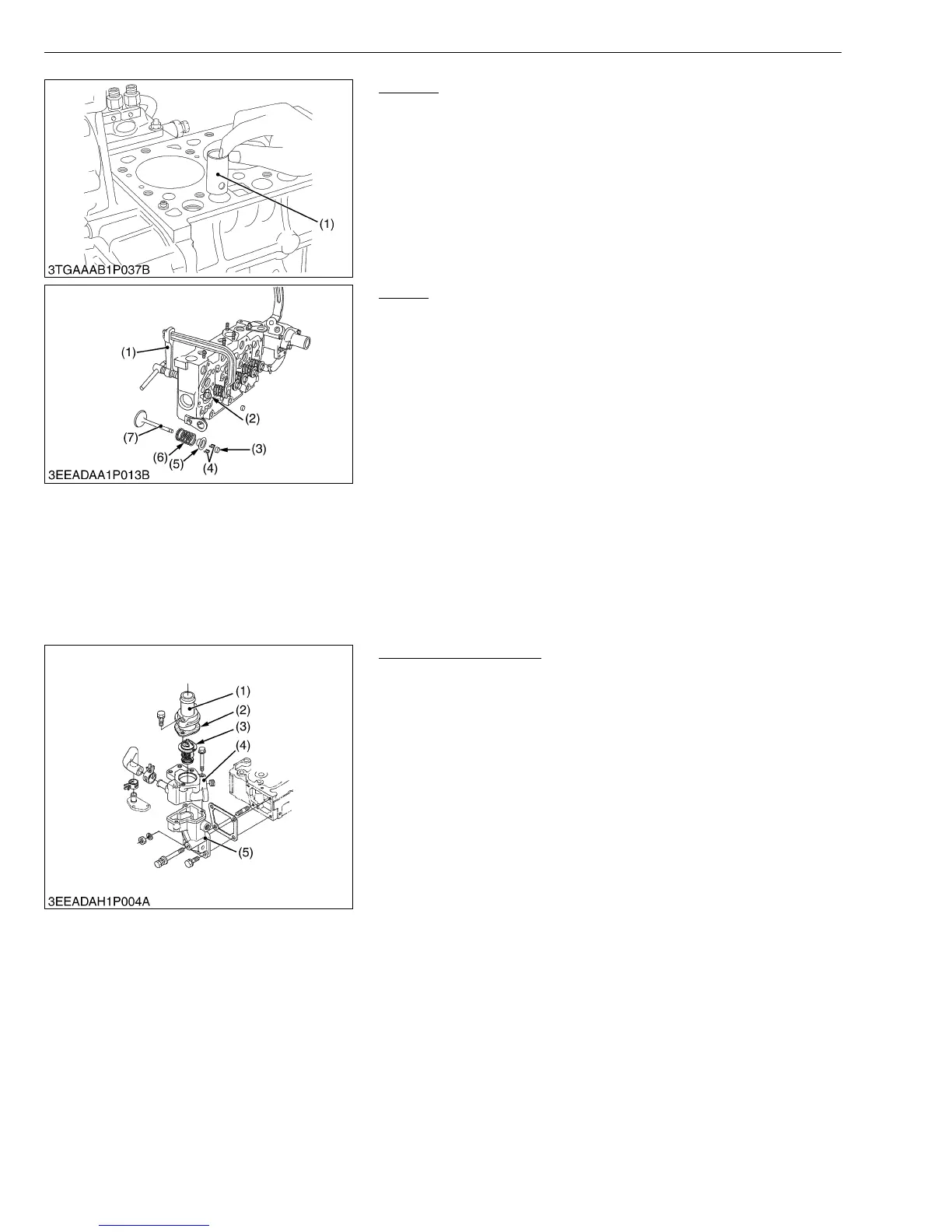 (1)

3TGAAAB1P037B

(1)

(2)

(7)

(6)

(5)

(4)

(3)

3EEADAA1P013B

(1)

(2)

(3)

(4)

(5)

3EEADAH1P004A