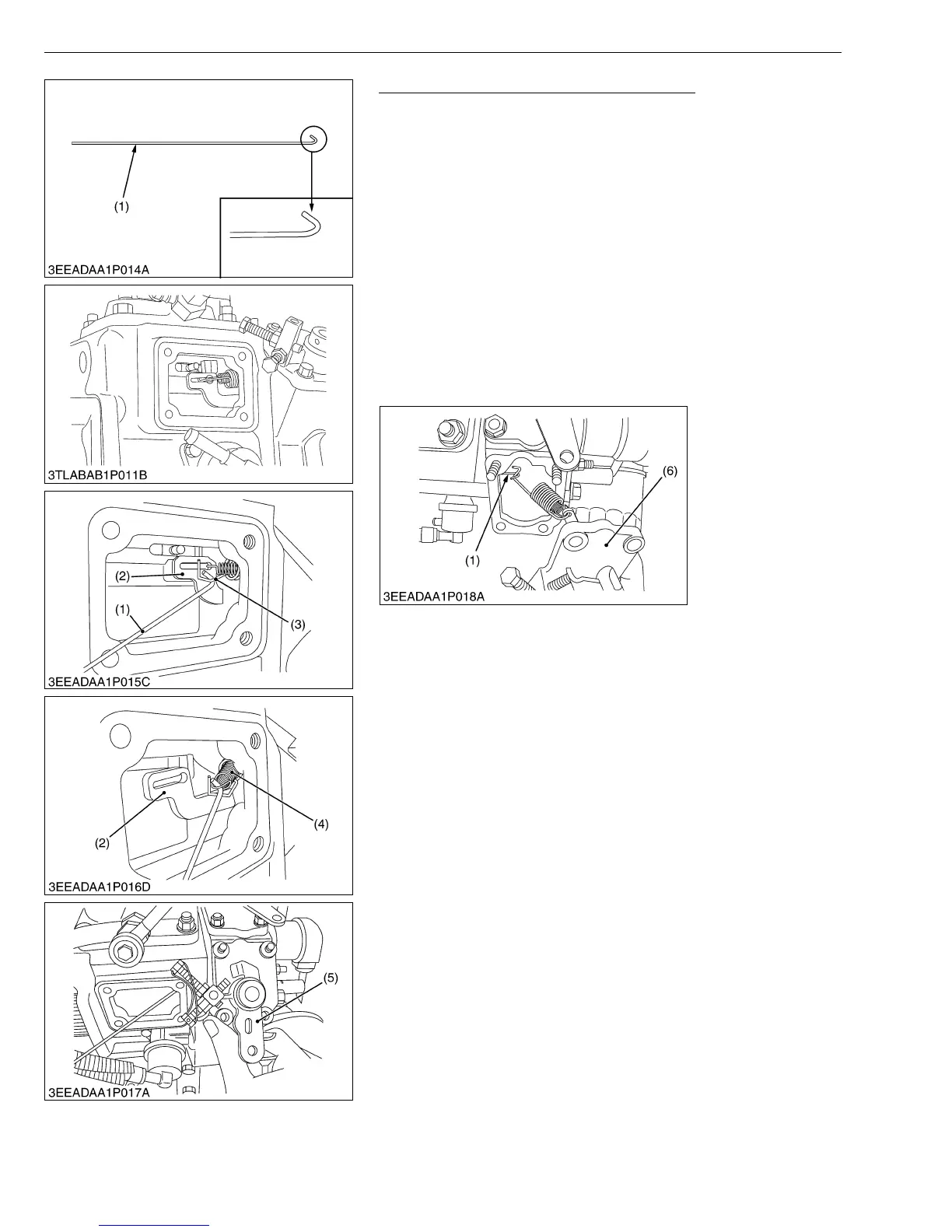 (1)

3EEADAA1P014A

3TLABAB1P011B

(2)

(1)

(3)

3EEADAA1P015C

(2)

(4)

3EEADAA1P016D

(5)

3EEADAA1P017A

(6)

(1)

3EEADAA1P018A