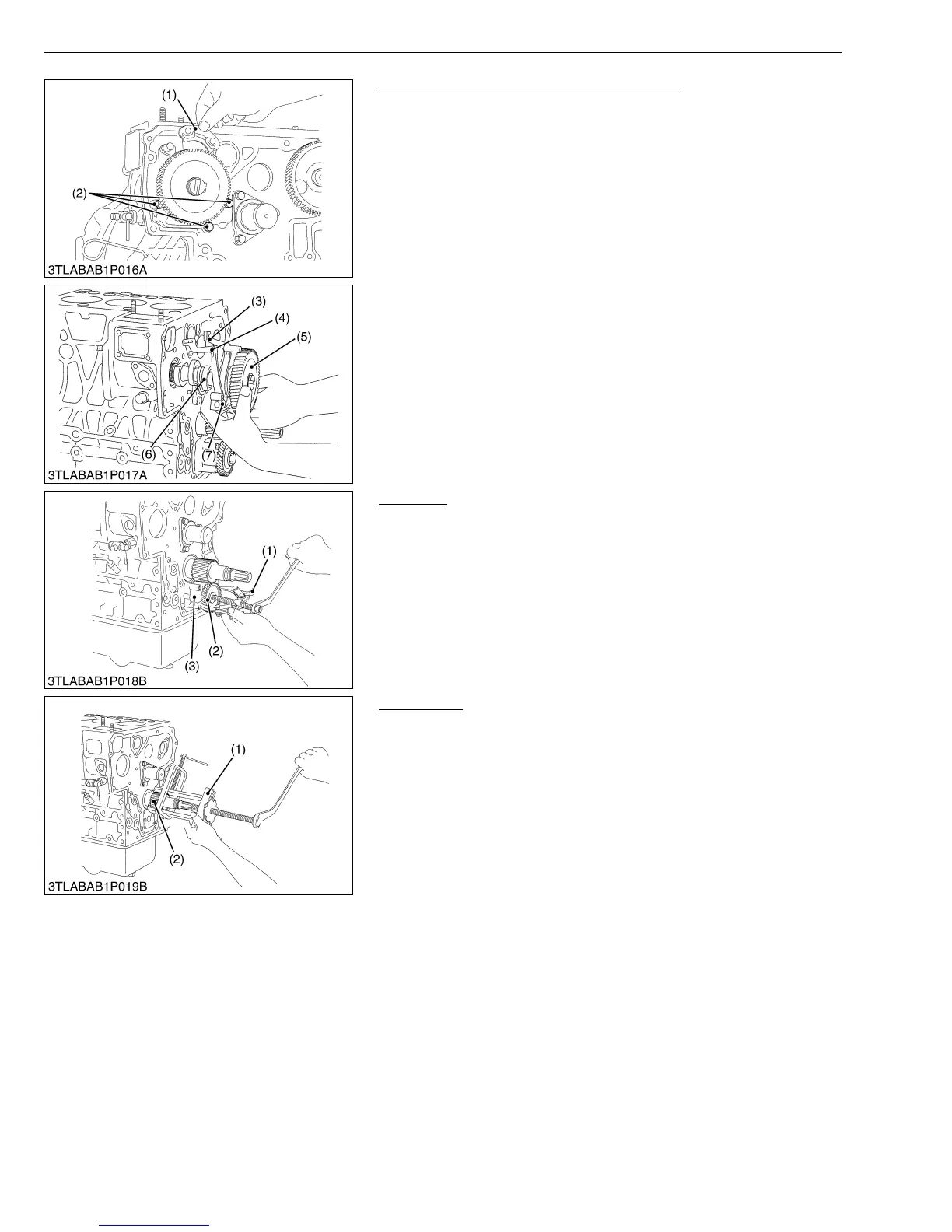 (1)

(2)

3TLABAB1P016A

(3)

(4)

(5)

(6)

(7)

3TLABAB1P017A

(1)

(2)

(3)

3TLABAB1P018B

(1)

(2)

3TLABAB1P019B