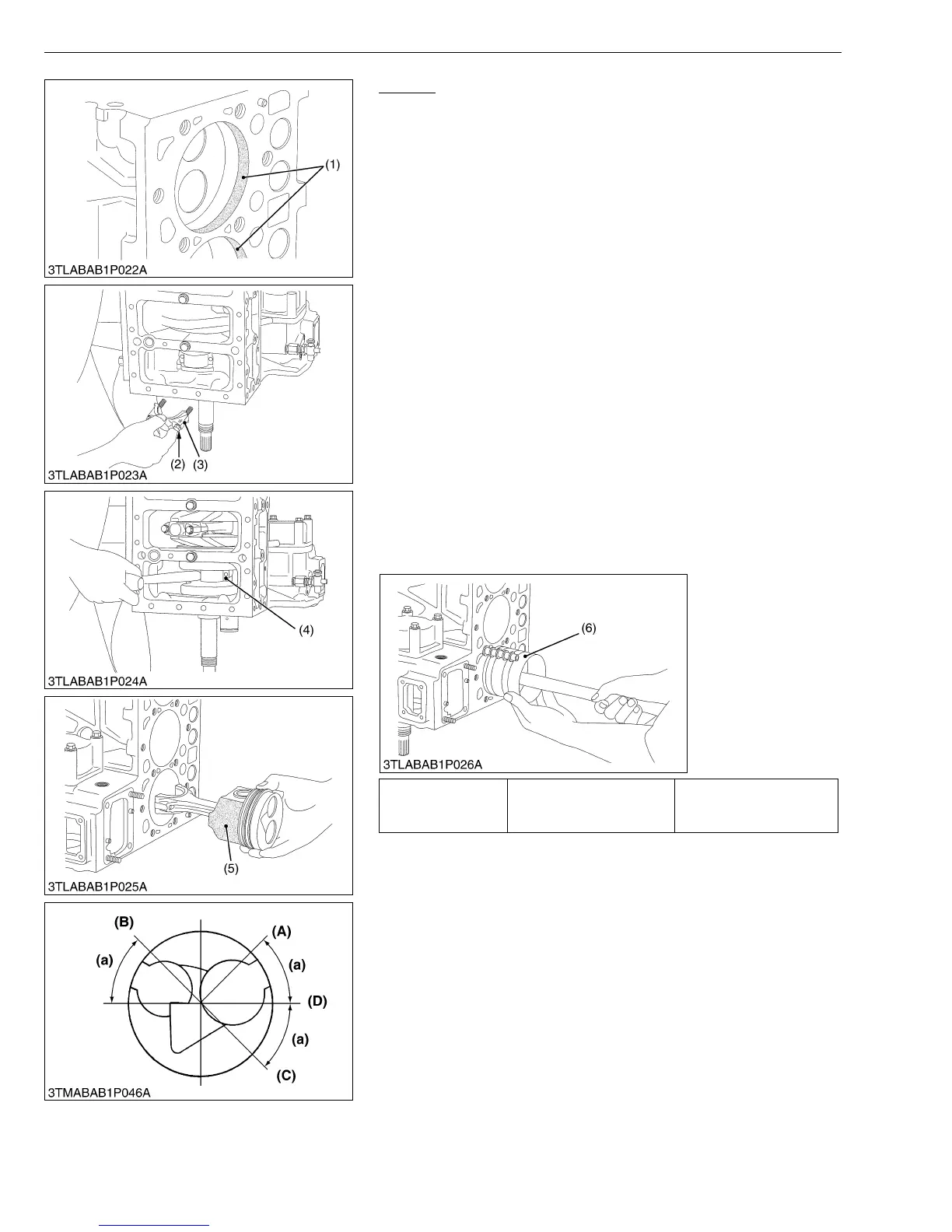 (1)

3TLABAB1P022A

(2) (3)

3TLABAB1P023A

(4)

3TLABAB1P024A

(5)

3TLABAB1P025A

(B)

(A)

(a)

(a)

(D)

(a)

(C)

3TMABAB1P046A

(6)

3TLABAB1P026A