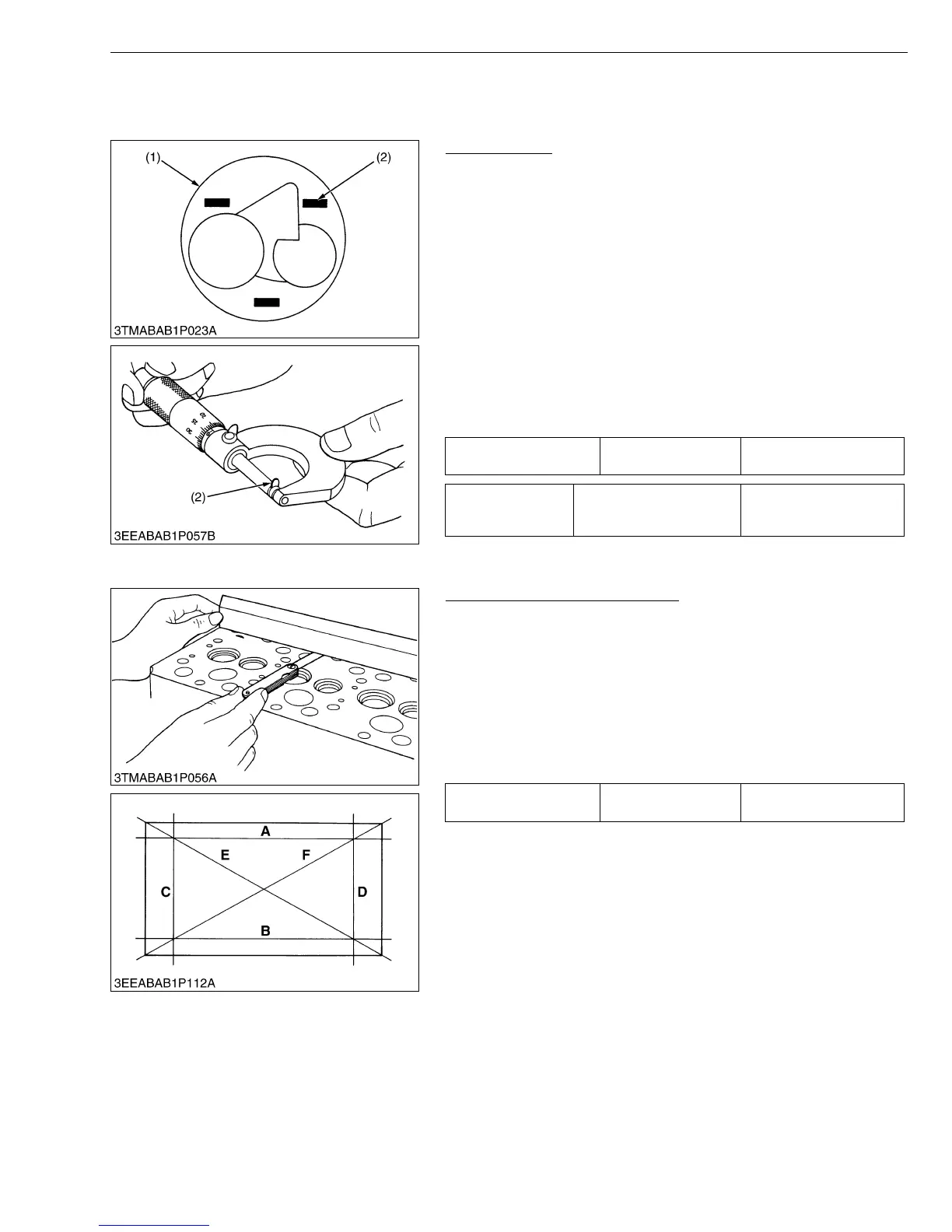 (1)

(2)

3TMABAB1P023A

(2)

3EEABAB1P057B

3TMABAB1P056A

A

E

F

C

D

B

3EEABAB1P112A