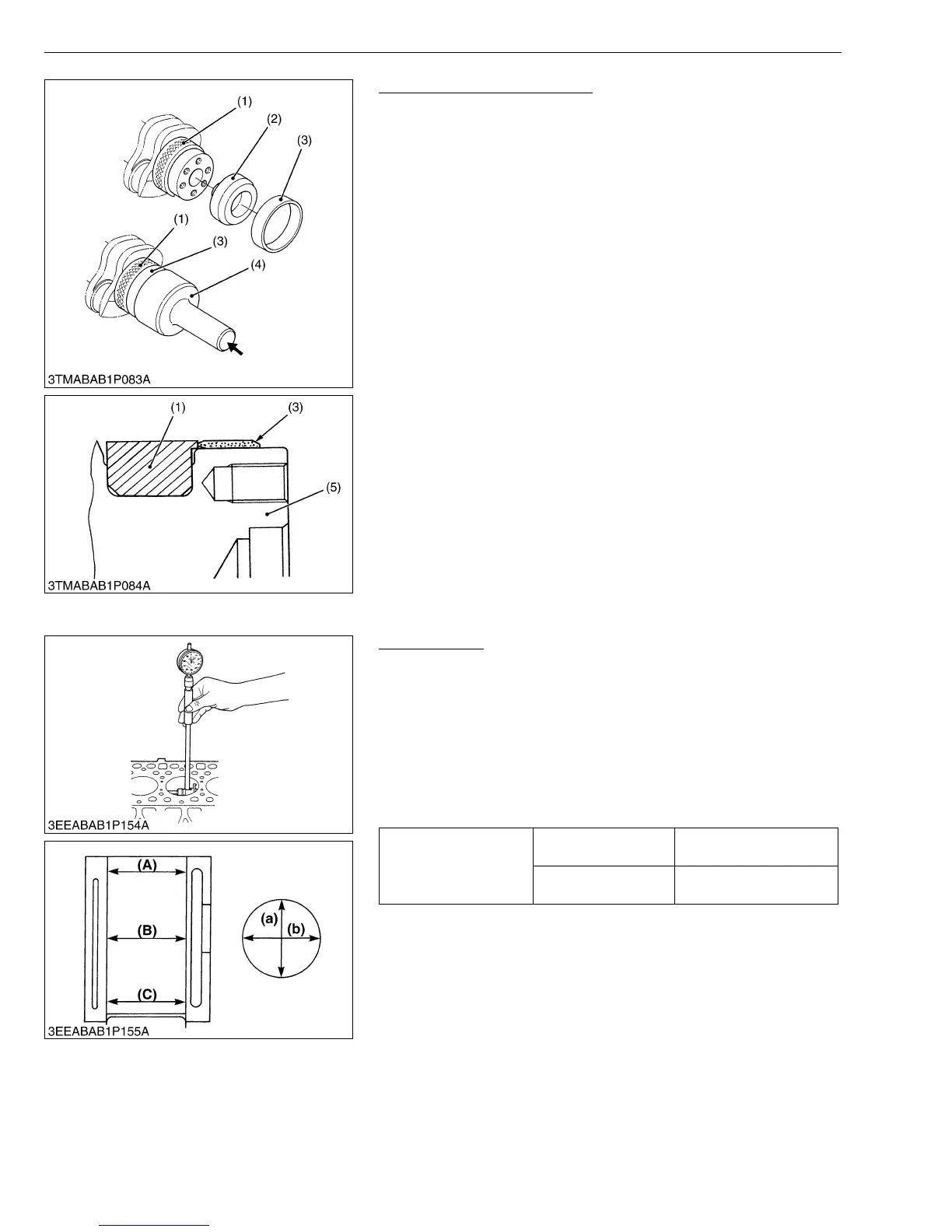 (1)
(2)
(3)
(1)
(3)
(4)
3TMABAB1P083A

(1)
(3)
(5)
3TMABAB1P084A

3EEABAB1P154A

(A)
(B)
(C)
(a)
(b)
3EEABAB1P155A