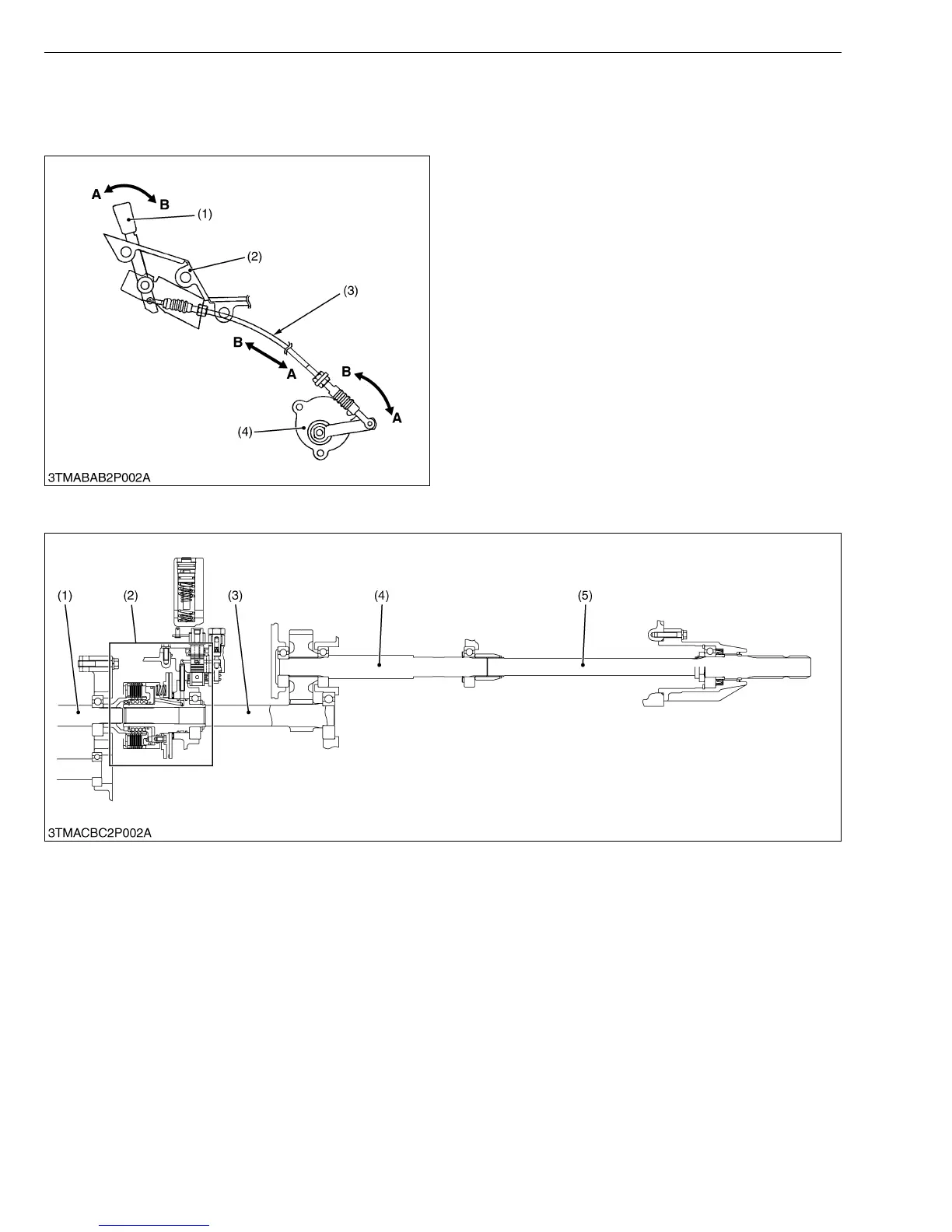 A
B
(1)
(2)
(3)
B
A
B
A
(4)
3TMABAB2P002A

(1)
(2)
(3)
(4)
(5)
3TMACBC2P002A