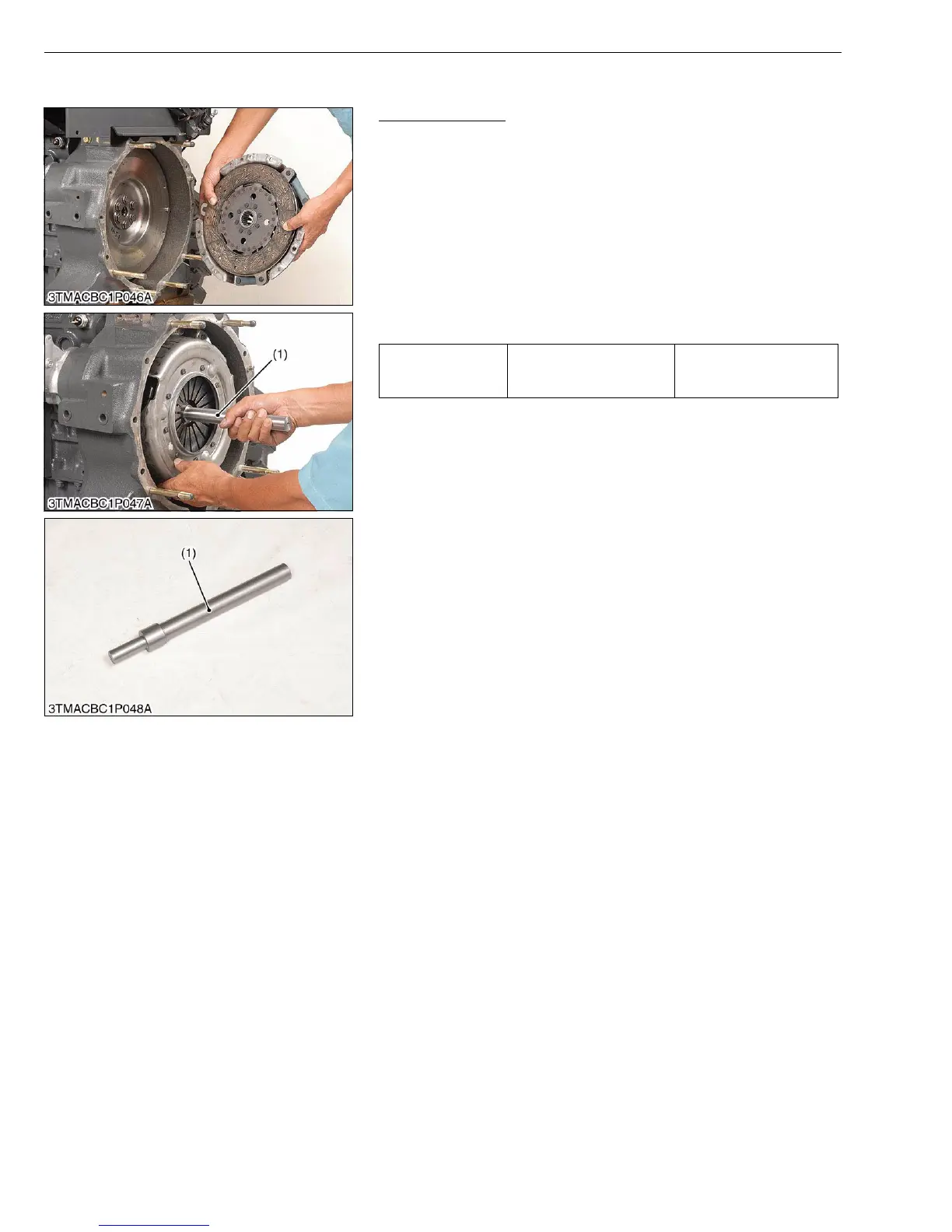 3TMACBC1P046A

(1)

3TMACBC1P047A

(1)

3TMACBC1P048A