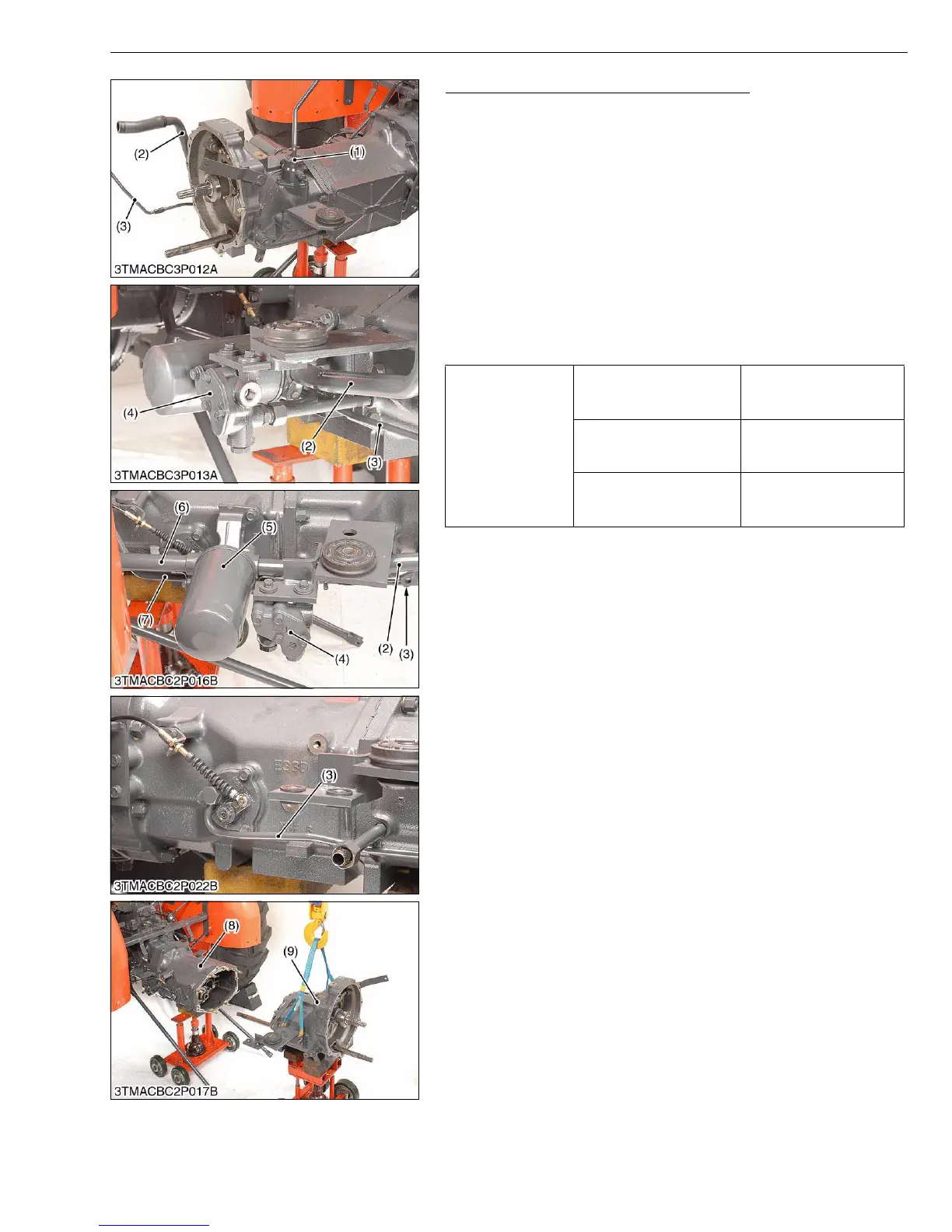 (2)

(1)

(3)

3TMACBC3P012A

(4)

(2)

(3)

3TMACBC3P013A

(6)

(5)

(7)

(4)

(2) (3)

3TMACBC2P016B

(3)

3TMACBC2P022B

(8)

(9)

3TMACBC2P017B