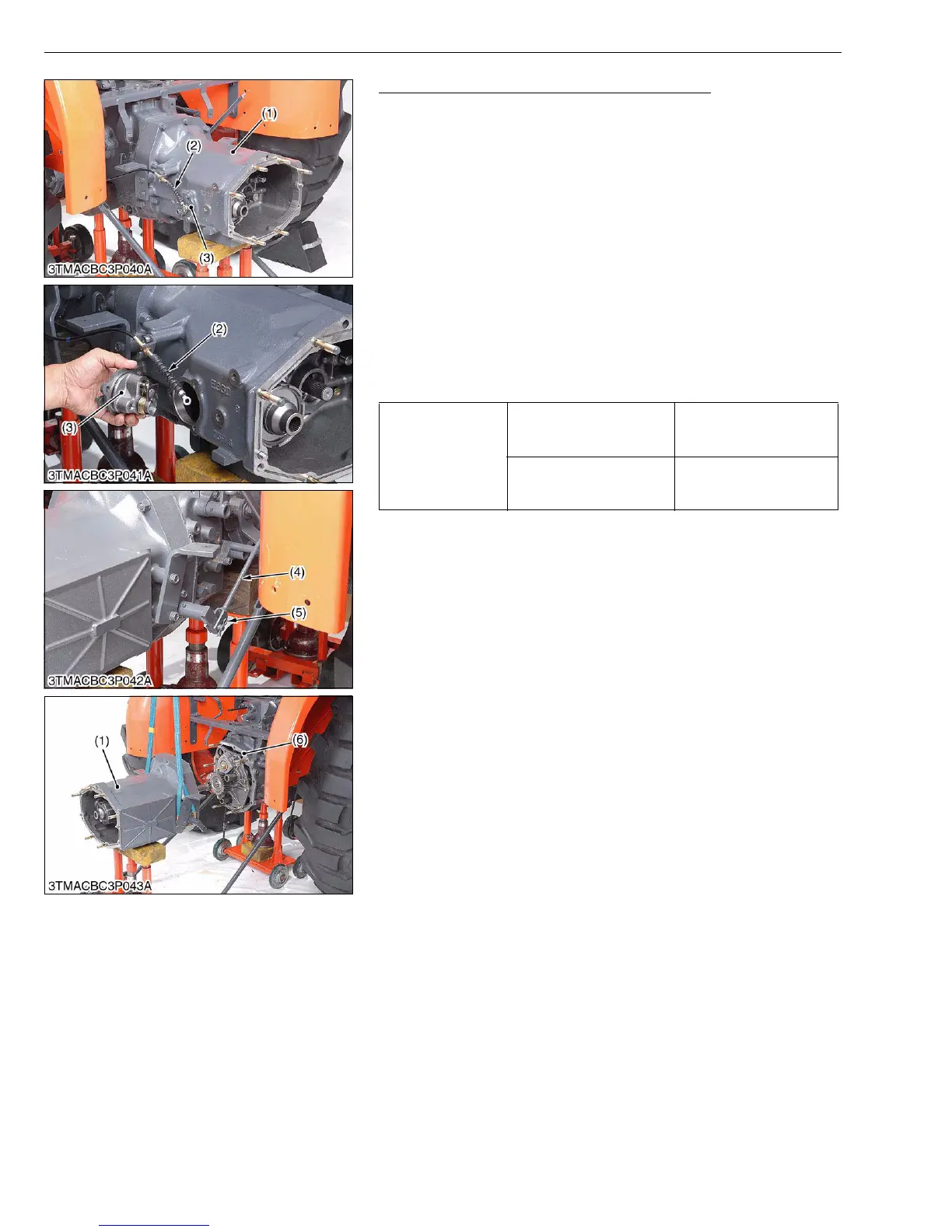 (1)
(2)
(3)
3TMACBC3P040A

(2)
(3)
3TMACBC3P041A

(4)
(5)
3TMACBC3P042A

(1)
(6)
3TMACBC3P043A