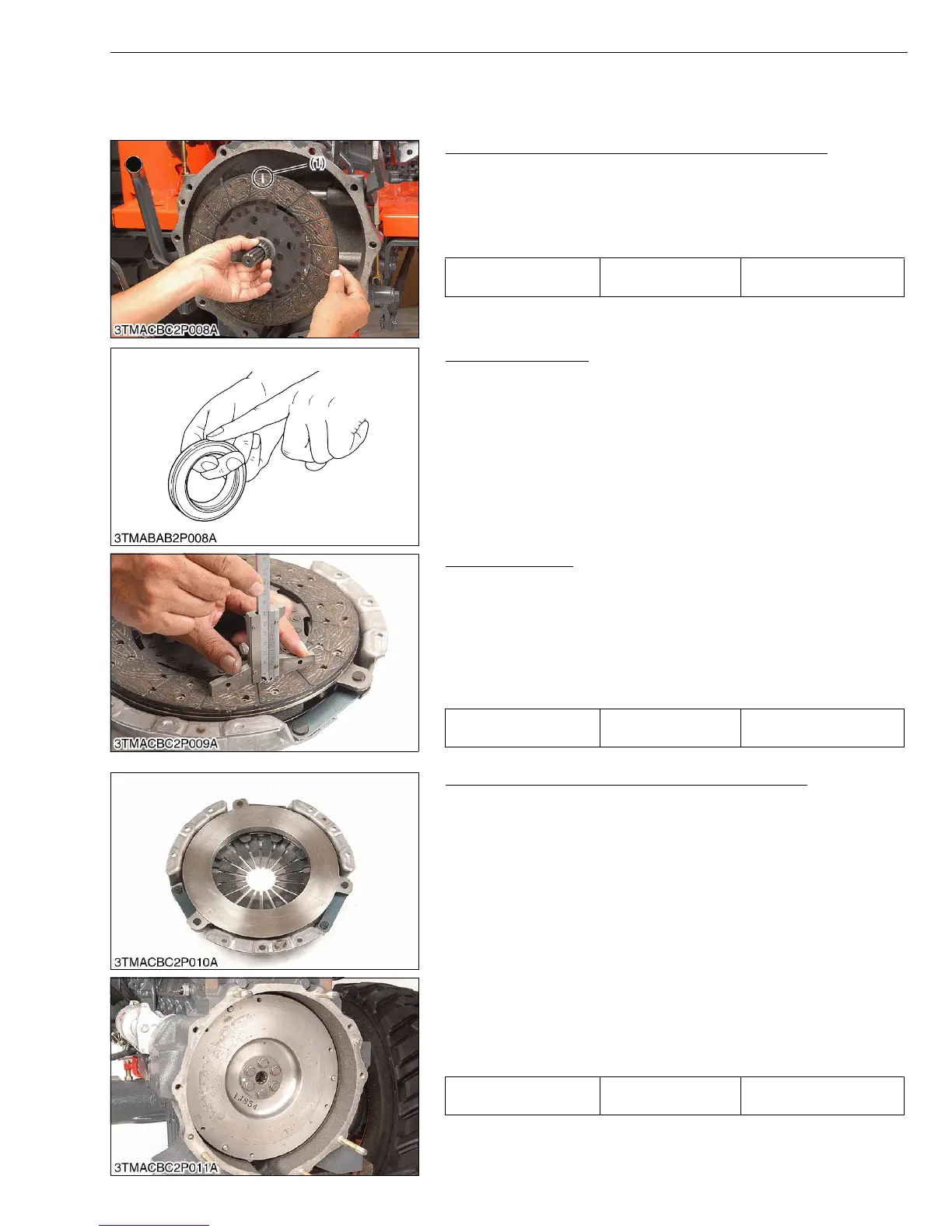 (1)

3TMACBC2P008A

3TMABAB2P008A

3TMACBC2P009A

3TMACBC2P010A

11854

3TMACBC2P011A