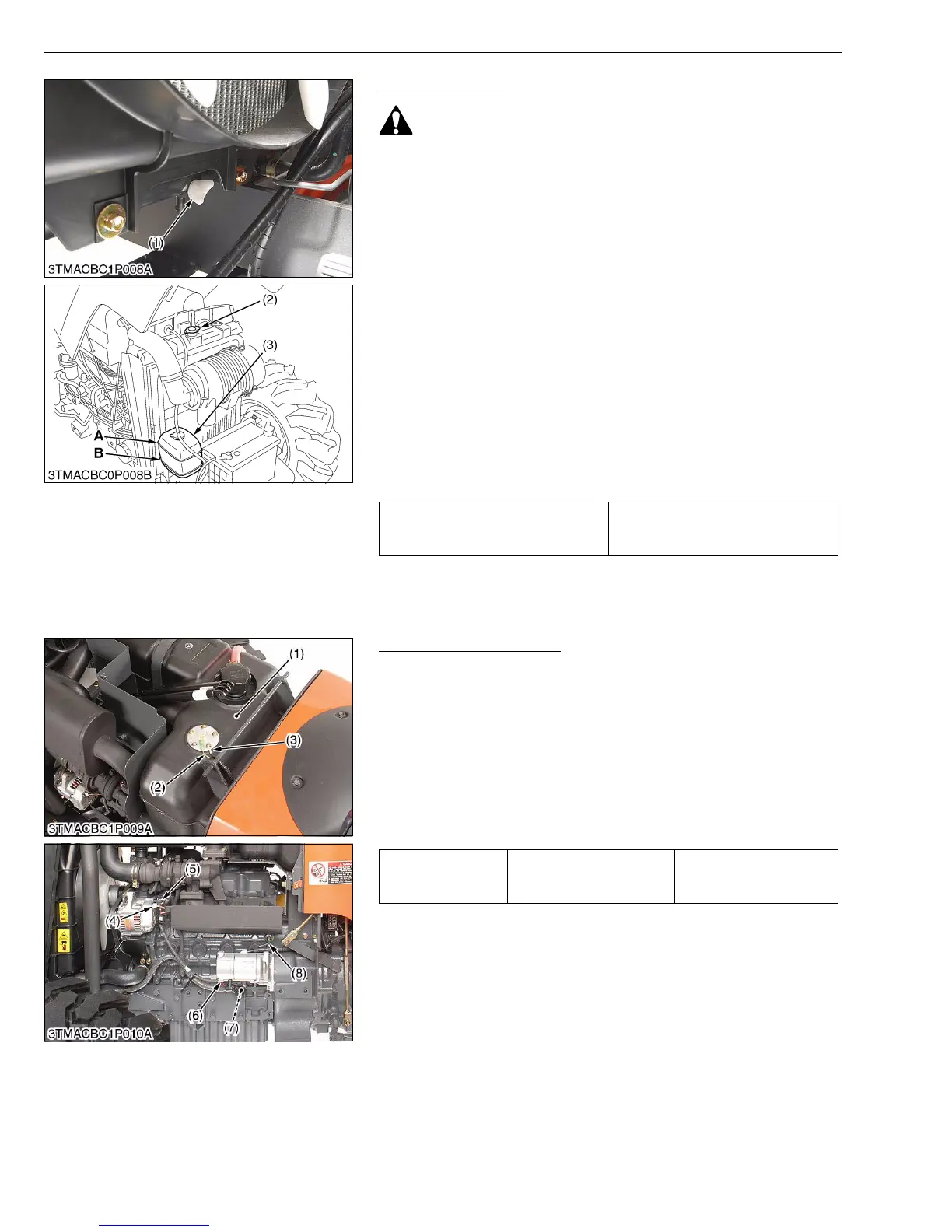 (1)
3TMACBC1P008A

(2)
(3)
A
B
3TMACBC0P008B

(1)
(3)
(2)
3TMACBC1P009A

(5)
(4)
(8)
(6)
(7)
3TMACBC1P010A