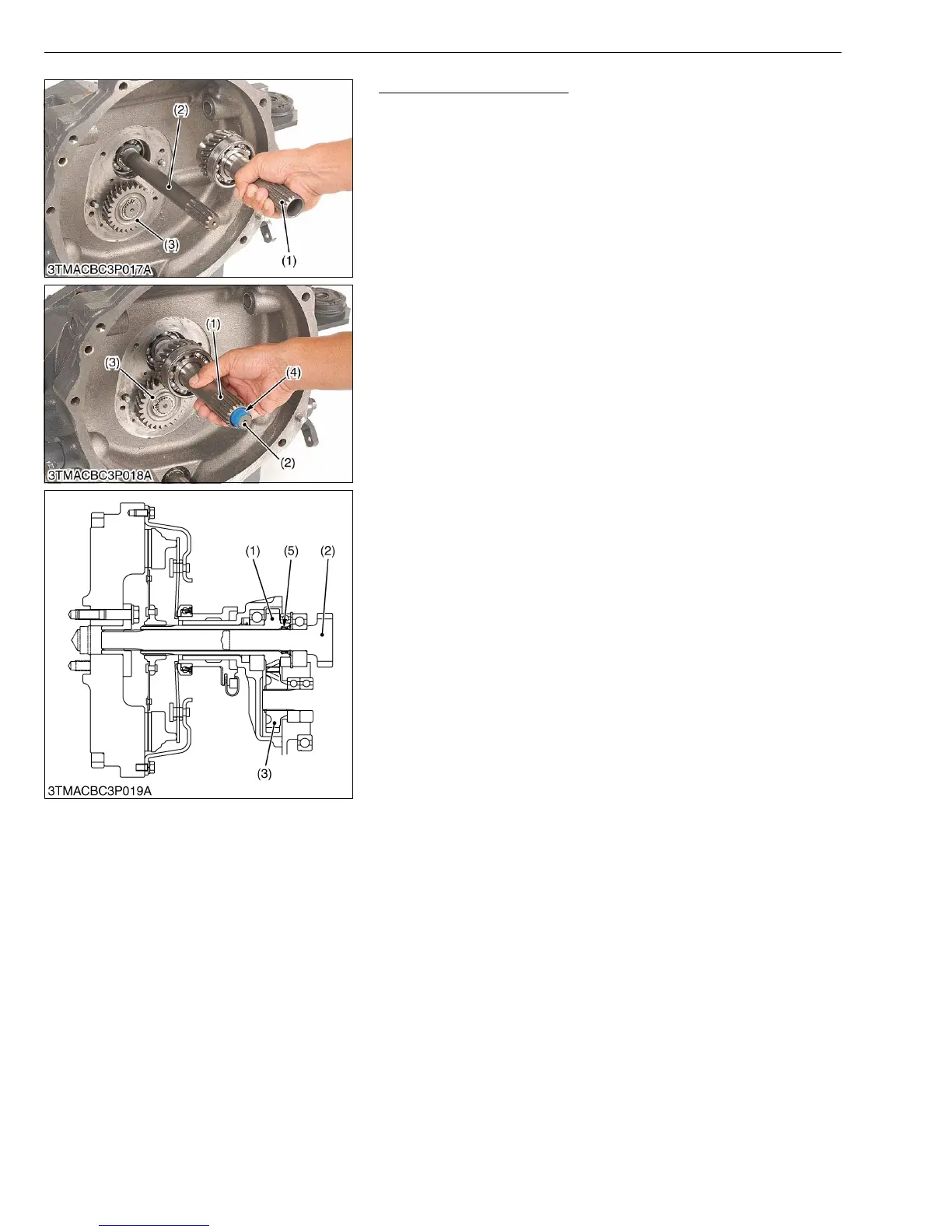 (2)
(3)
(1)
3TMACBC3P017A

(1)
(3)
(4)
(2)
3TMACBC3P018A

(1)
(5)
(2)
(3)
3TMACBC3P019A