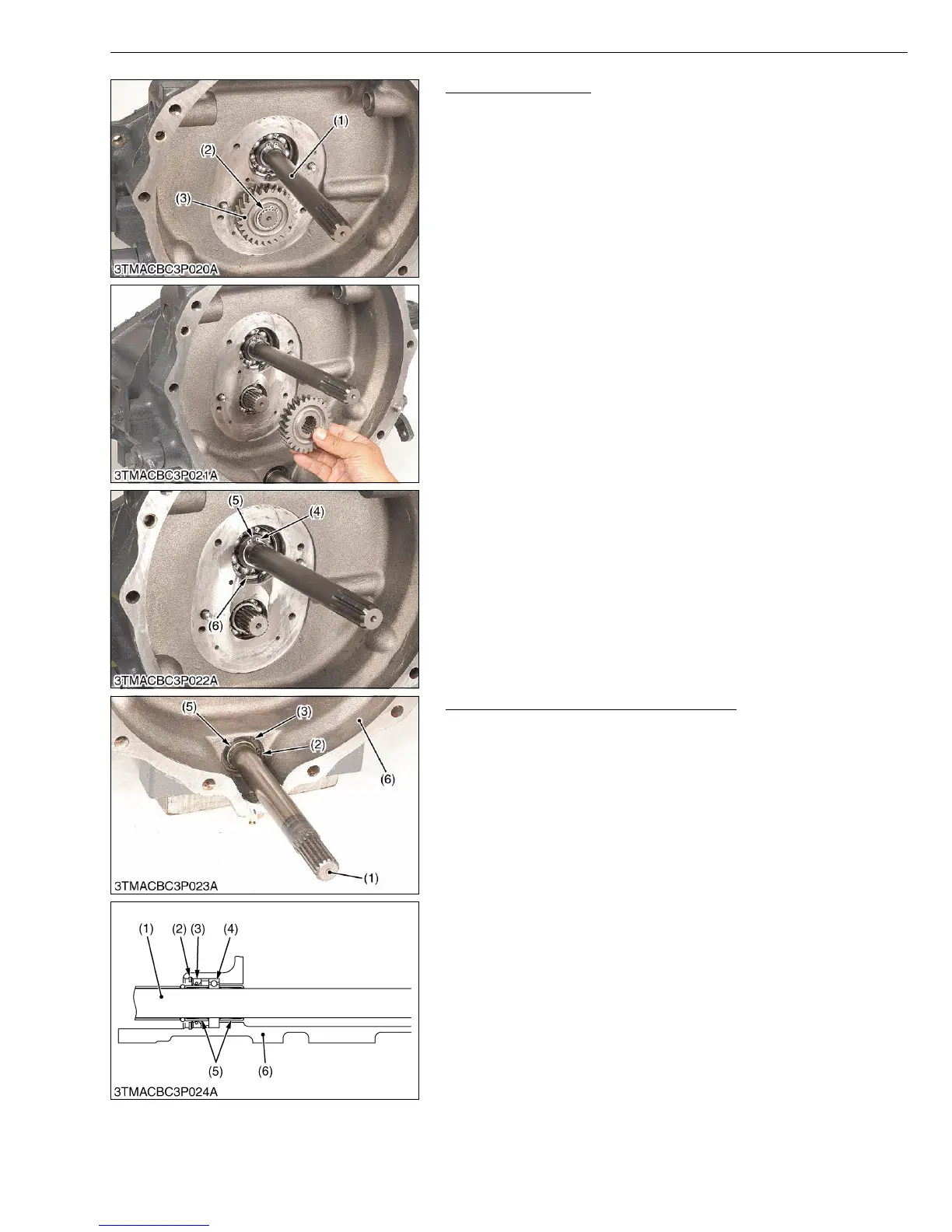 (1)
(2)
(3)
3TMACBC3P020A

3TMACBC3P021A

(5)
(4)
(6)
3TMACBC3P022A

(5)
(3)
(2)
(6)
(1)
3TMACBC3P023A

(1) (2) (3) (4)
(5) (6)
3TMACBC3P024A