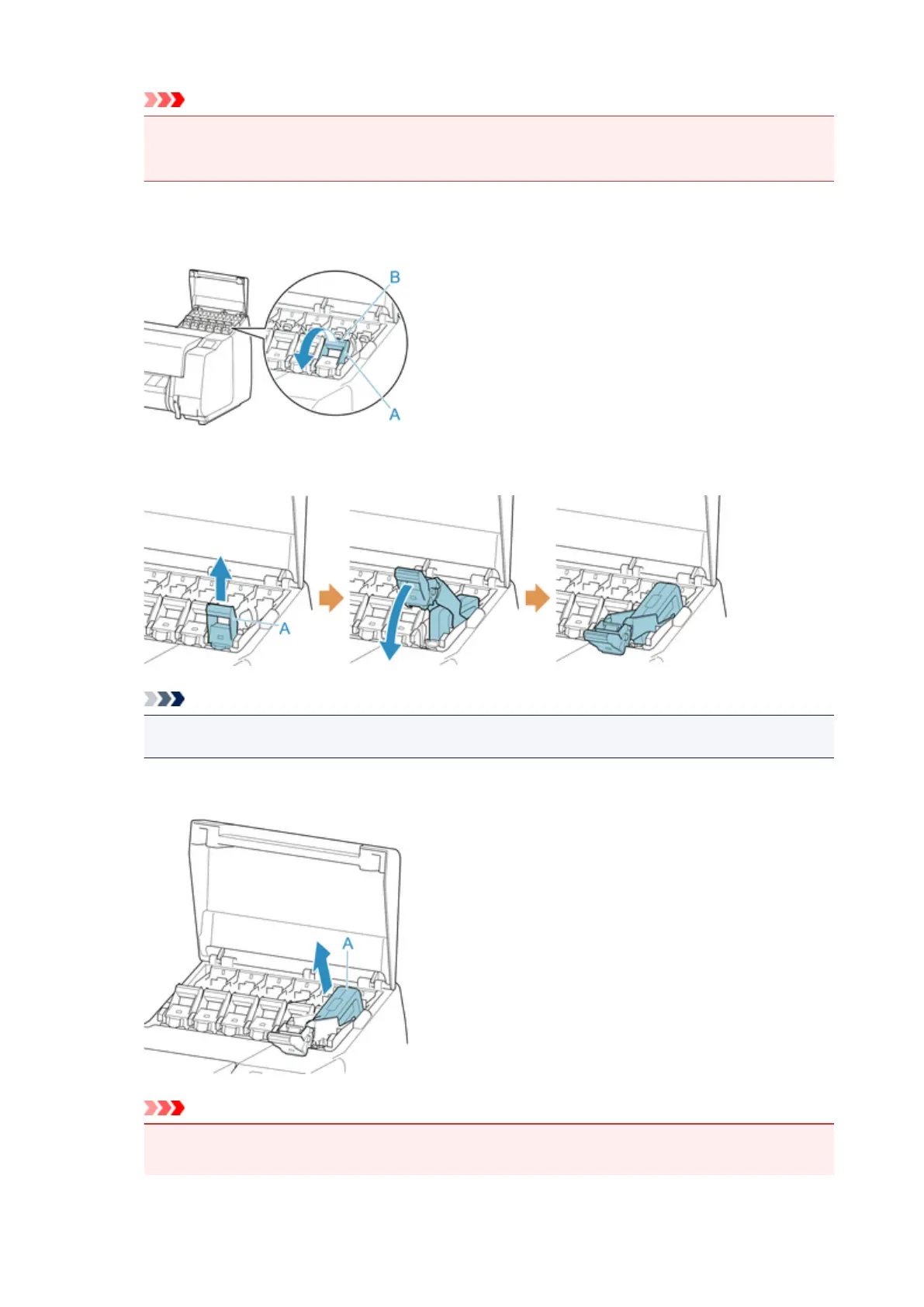 B

A

A

A