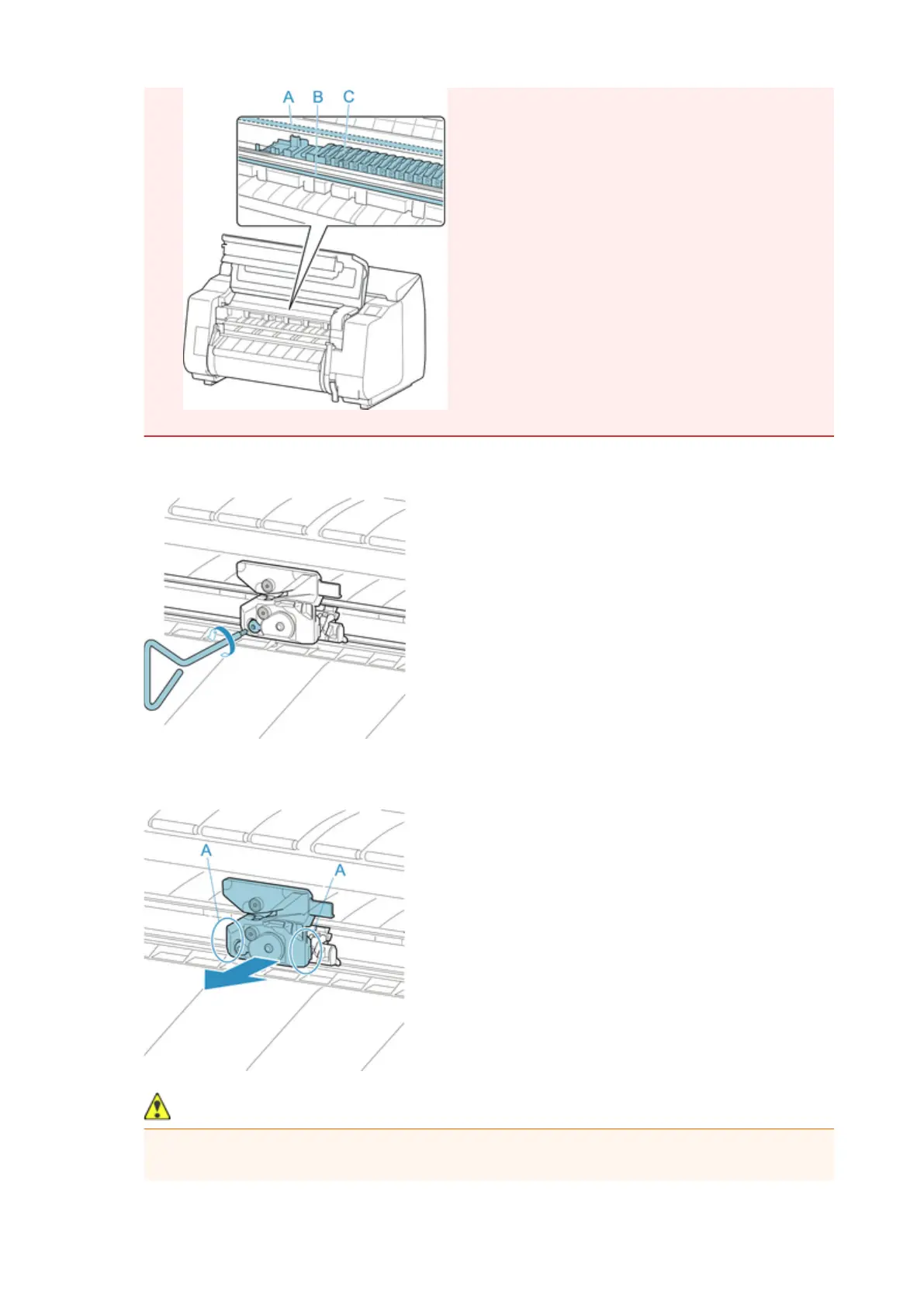 A B C

A

A