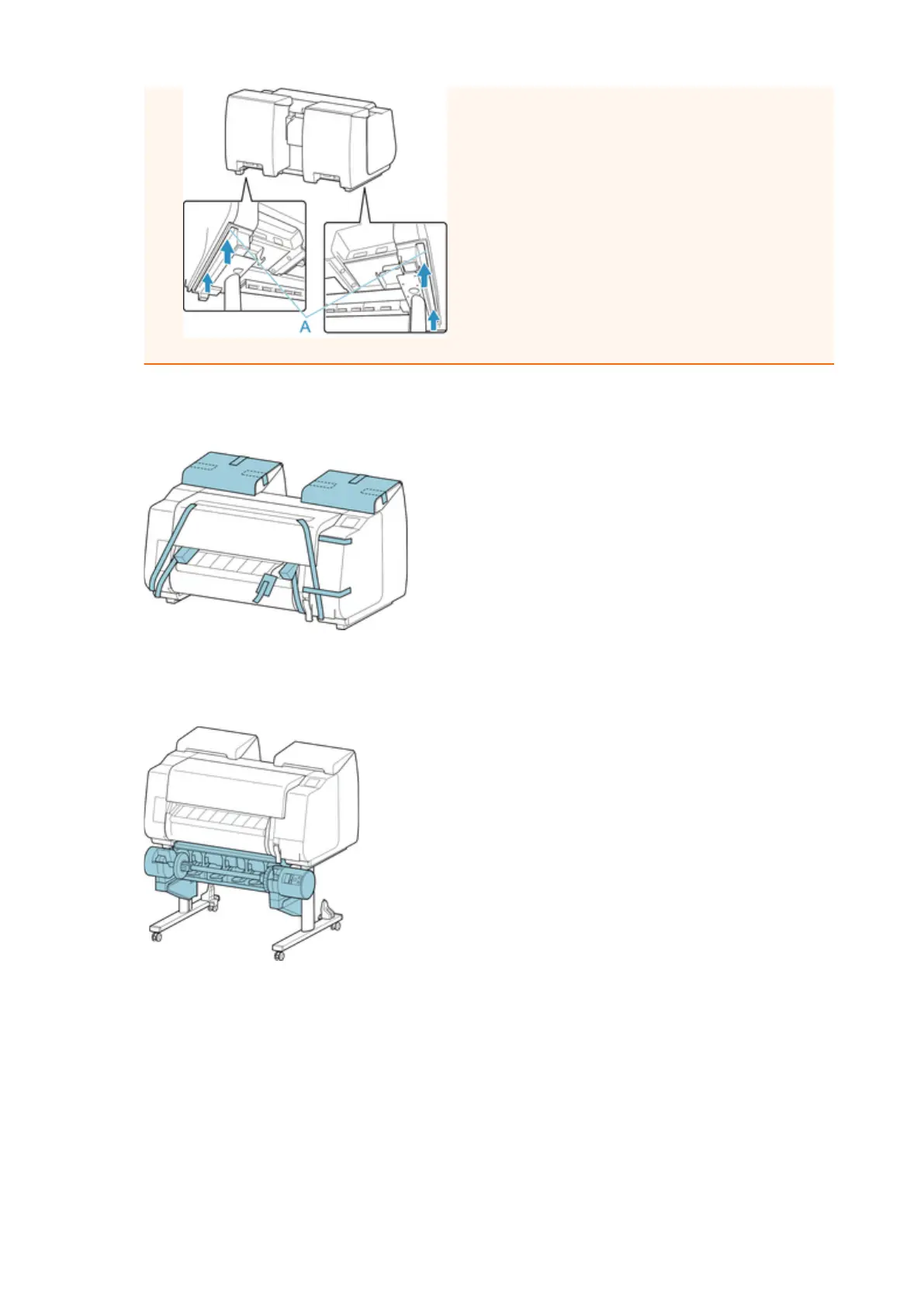 A