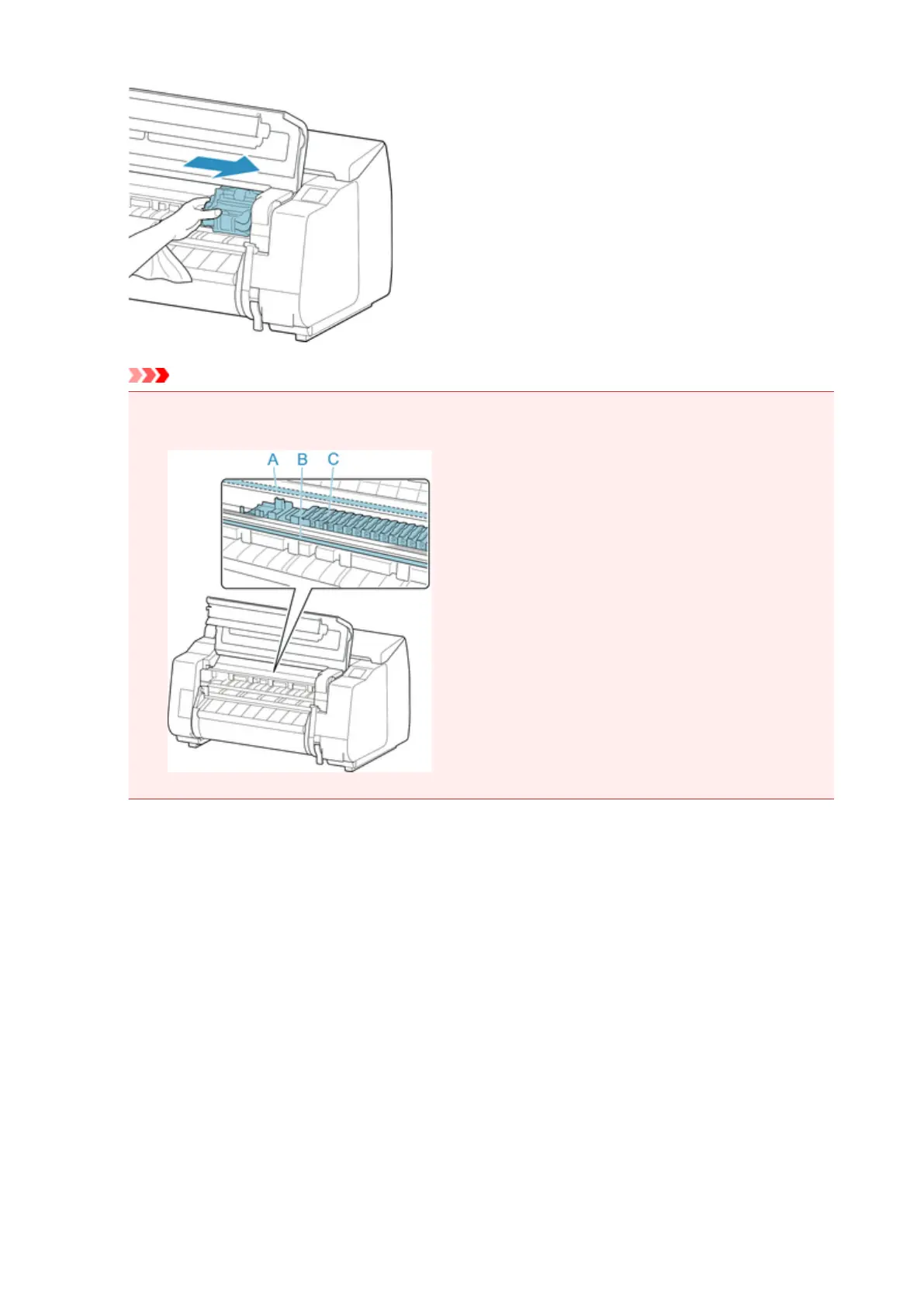 A B C