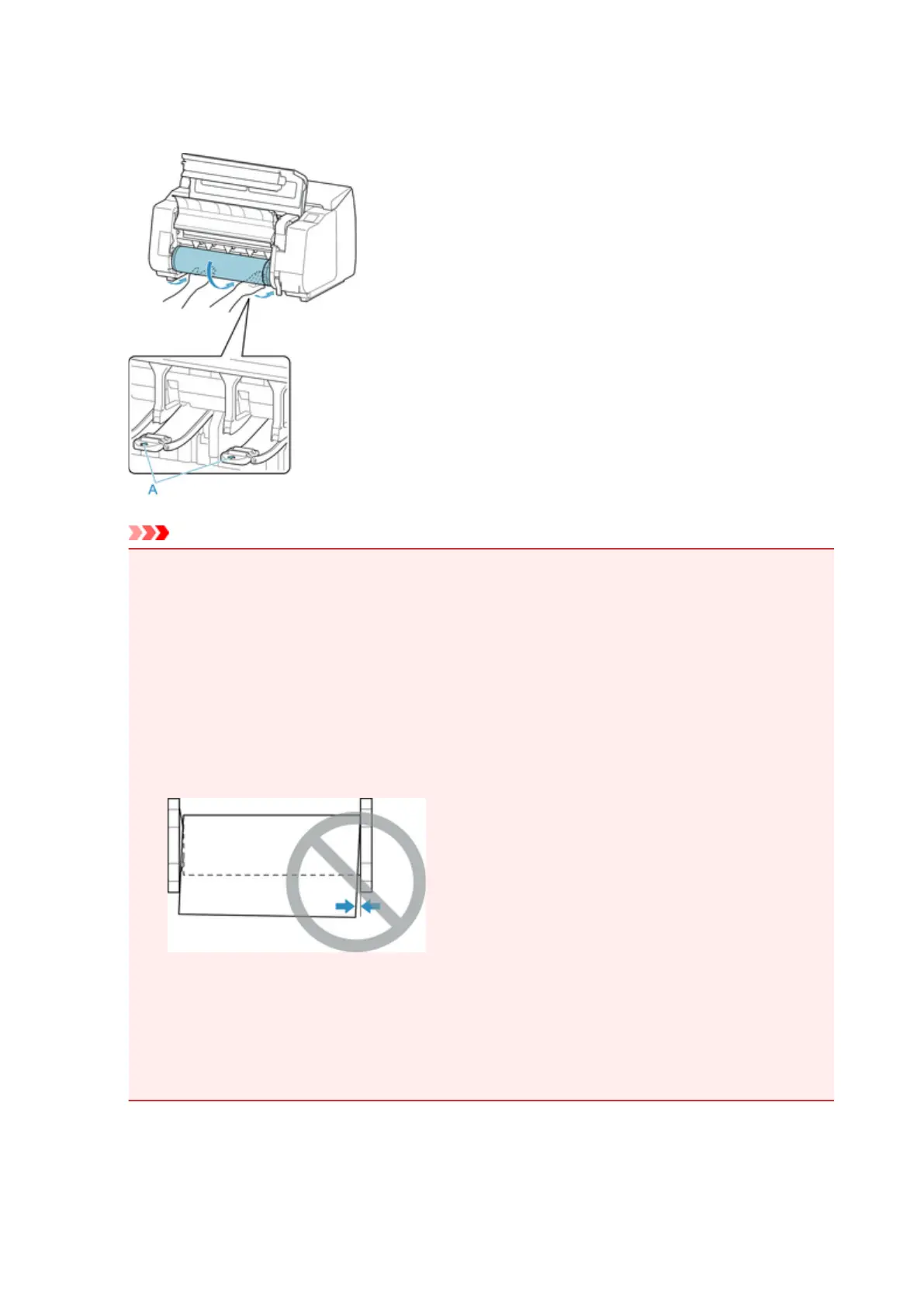 A