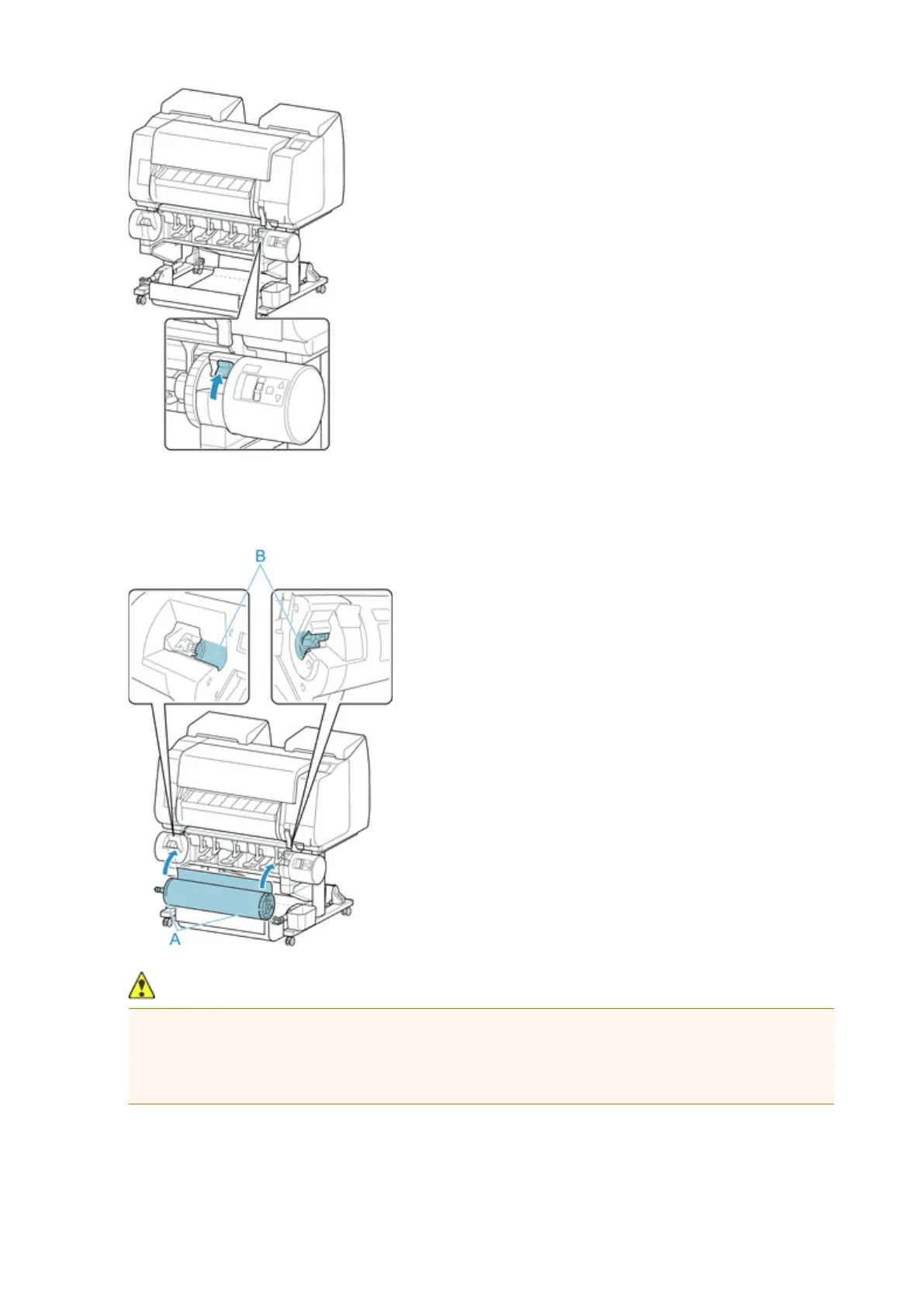 B

A