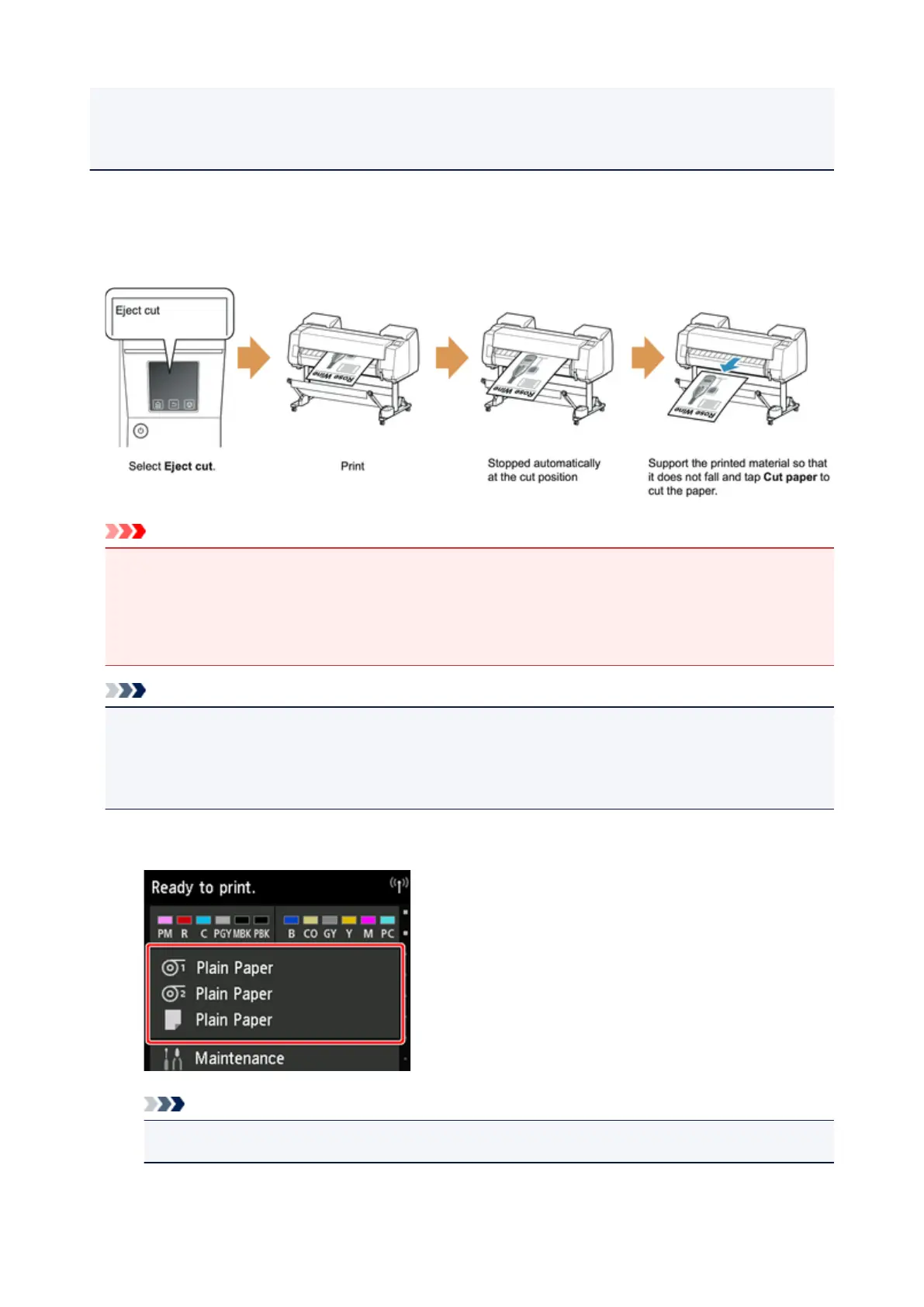 Eject cut

Rose Wine

Rose Wine

Rose Wine

Select **Eject cut**.

Print

Stopped automatically at the cut position

Support the printed material so that it does not fall and tap **Cut paper** to cut the paper.

Ready to print.

PM R C PGY MBK PBK B CO GY Y M PC

Plain Paper

Plain Paper

Plain Paper

Maintenance