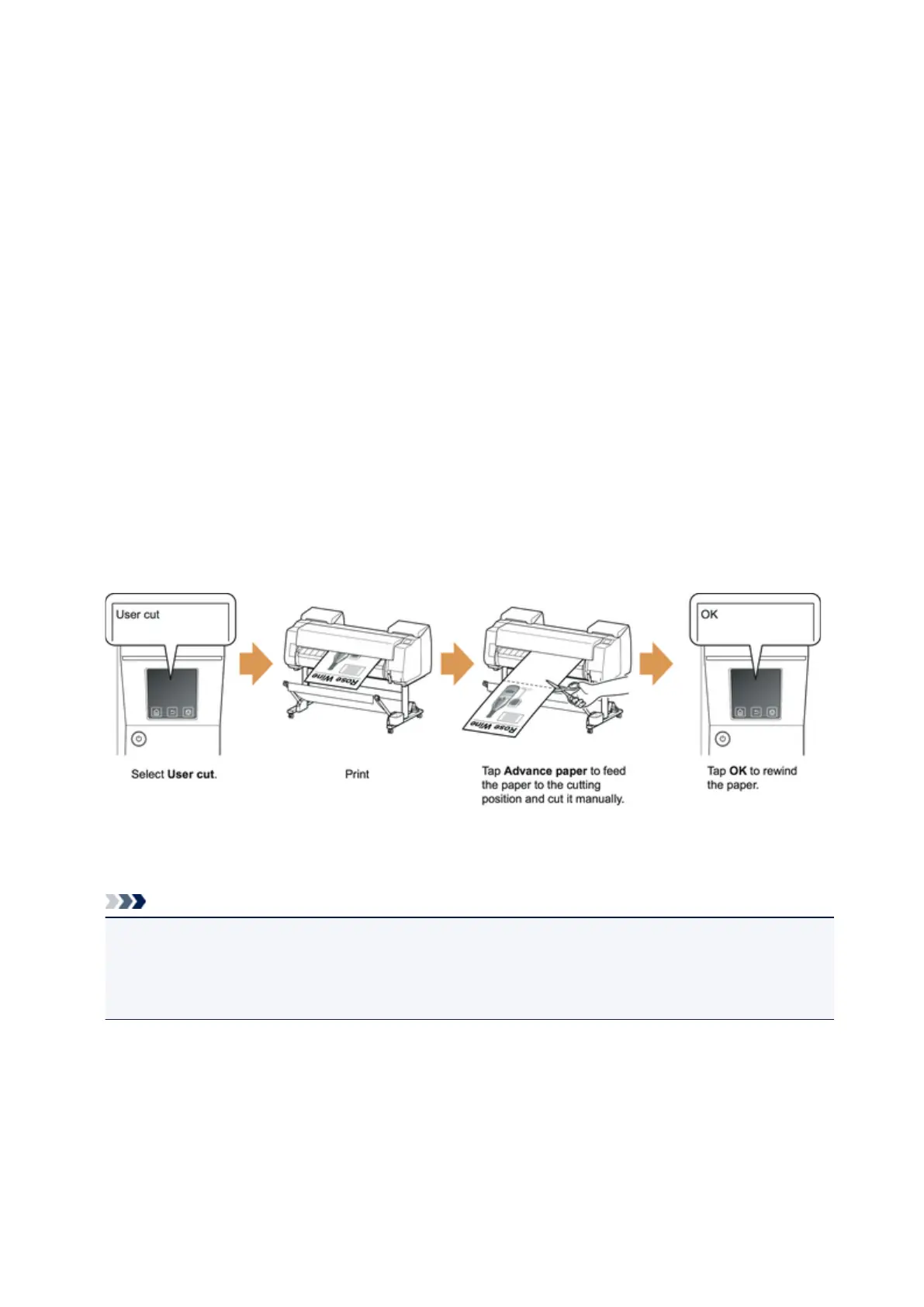 User cut

Rose Wine

Rose Wine

OK

Select **User cut**.

Print

Tap **Advance paper** to feed the paper to the cutting position and cut it manually.

Tap **OK** to rewind the paper.