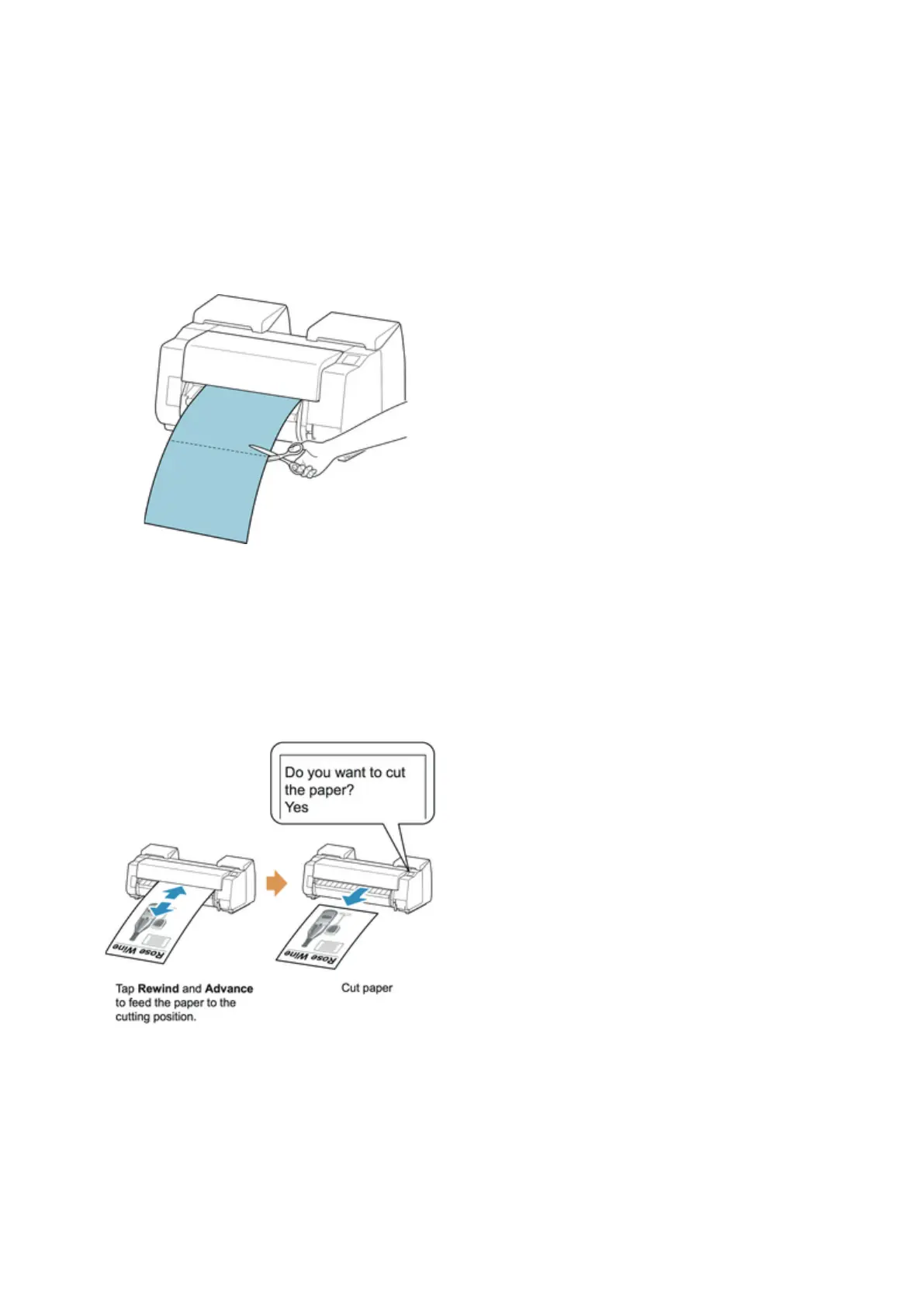 Do you want to cut the paper?
Yes

Rose Wine

Rose Wine

Tap **Rewind** and **Advance** to feed the paper to the cutting position.

Cut paper