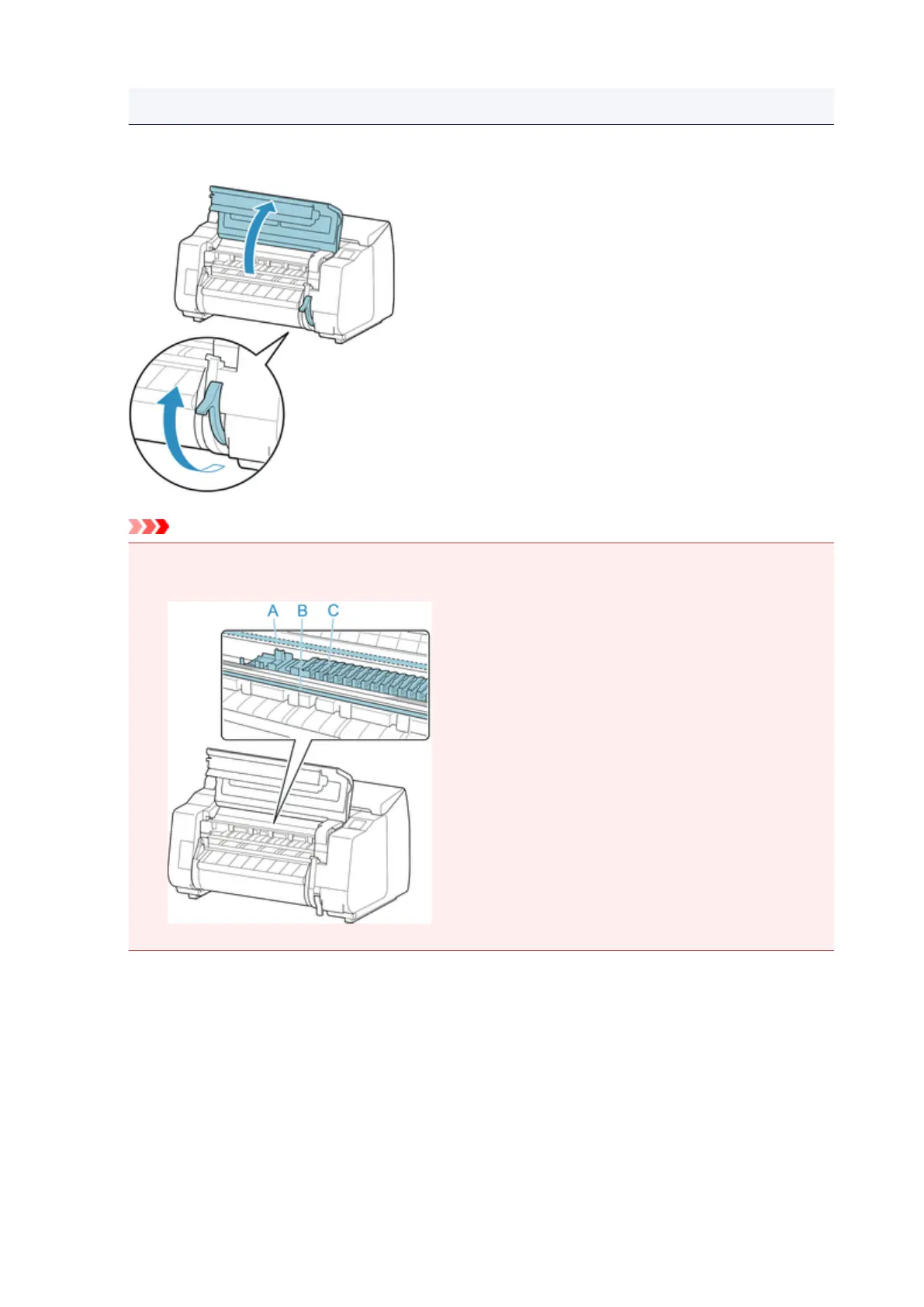 A B C