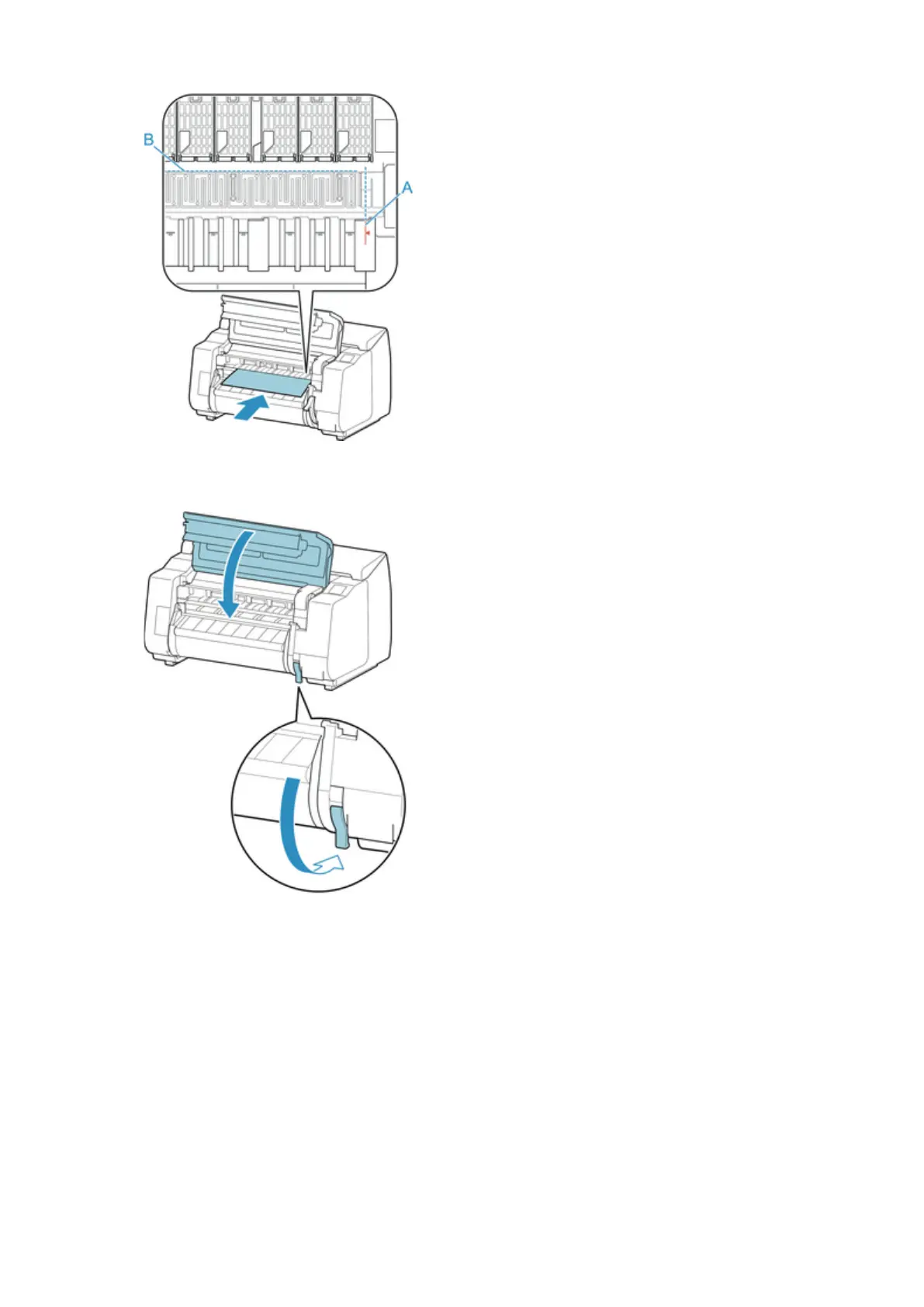 B
A