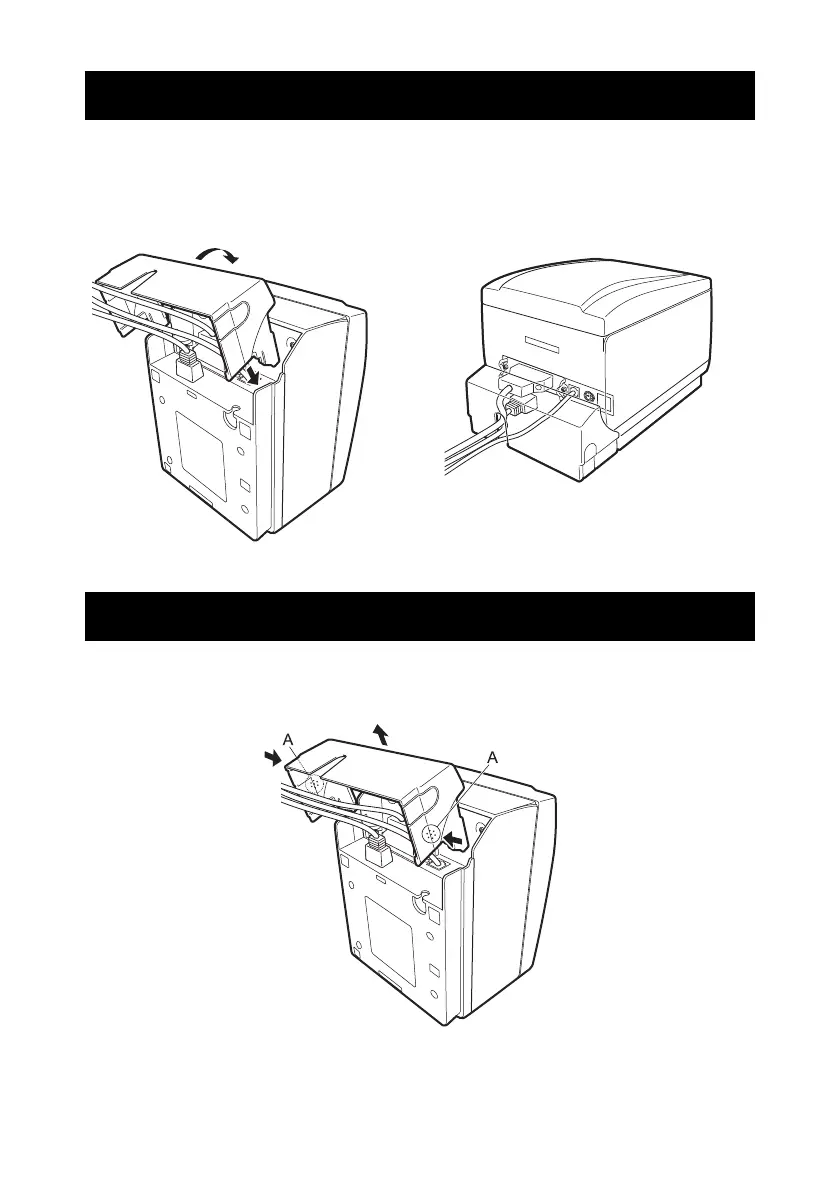 A

A