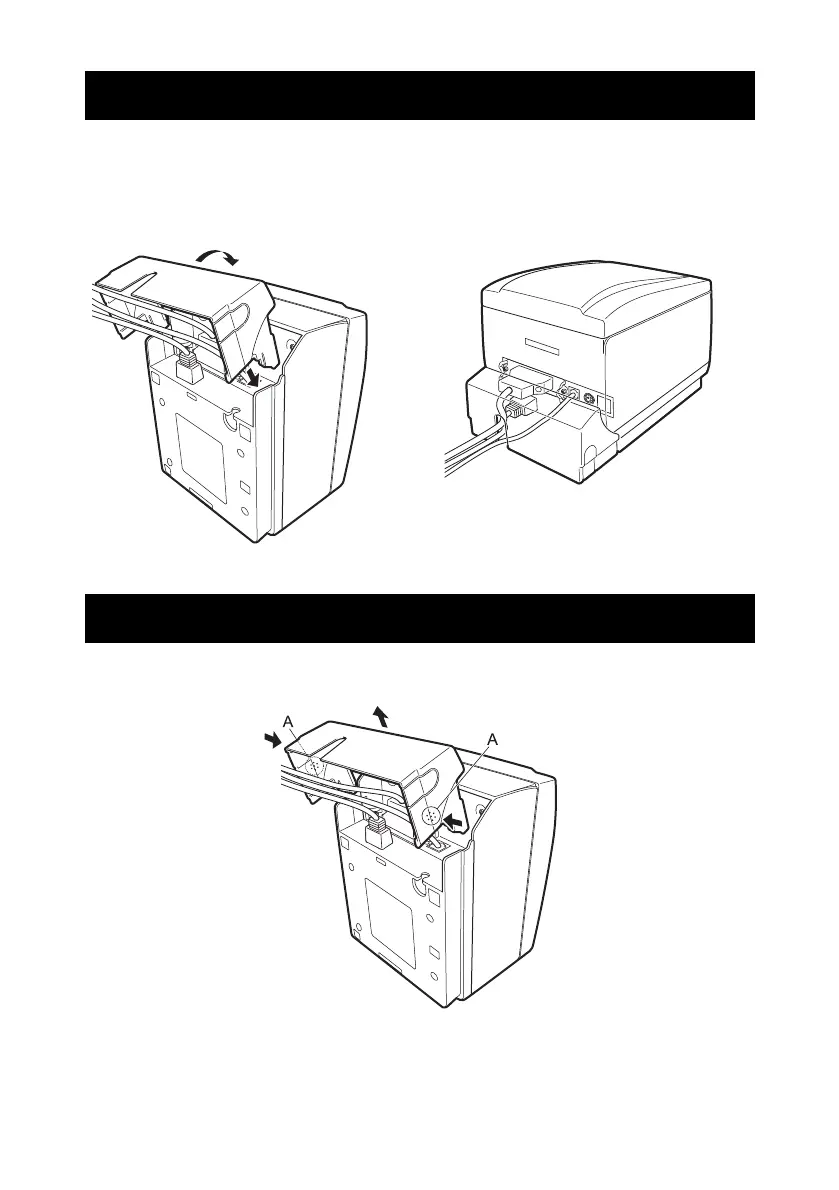 A

A